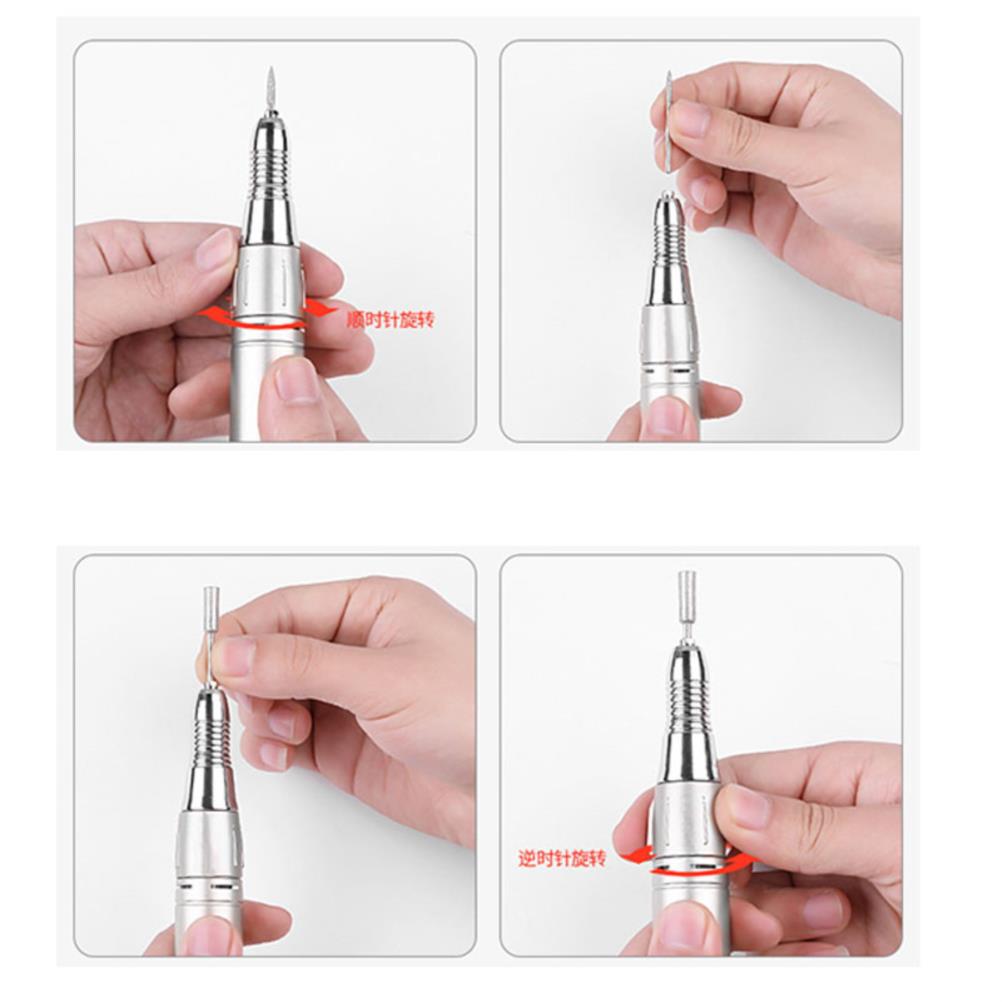 顺时针旋转

逆时针旋转