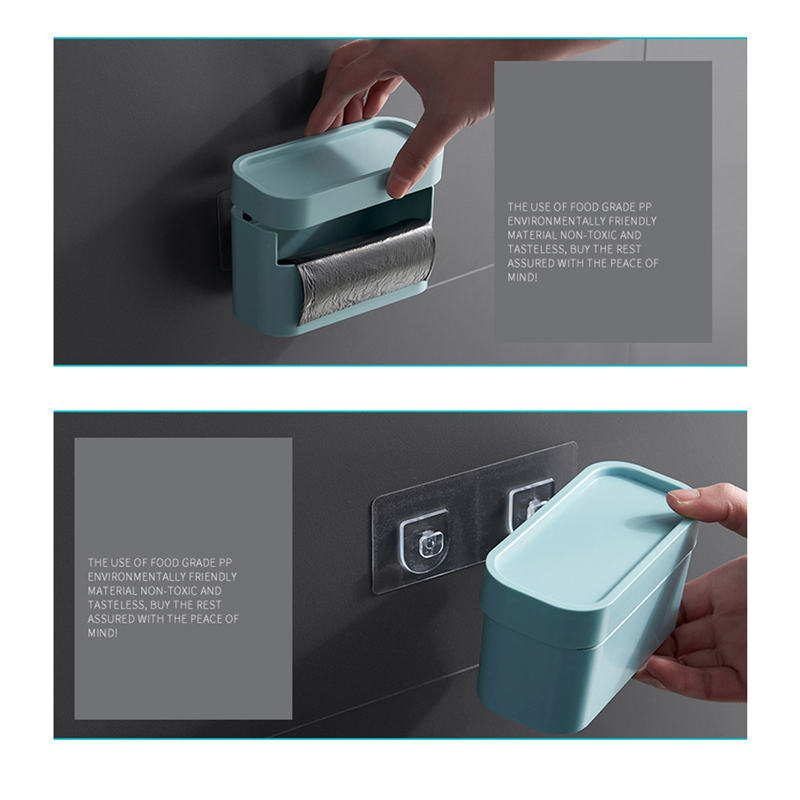 THE USE OF FOOD GRADE PP ENVIRONMENTALLY FRIENDLY MATERIAL NON-TOXIC AND TASTELESS, BUY THE REST ASSURED WITH THE PEACE OF MIND!

THE USE OF FOOD GRADE PP ENVIRONMENTALLY FRIENDLY MATERIAL NON-TOXIC AND TASTELESS, BUY THE REST ASSURED WITH THE PEACE OF MIND!