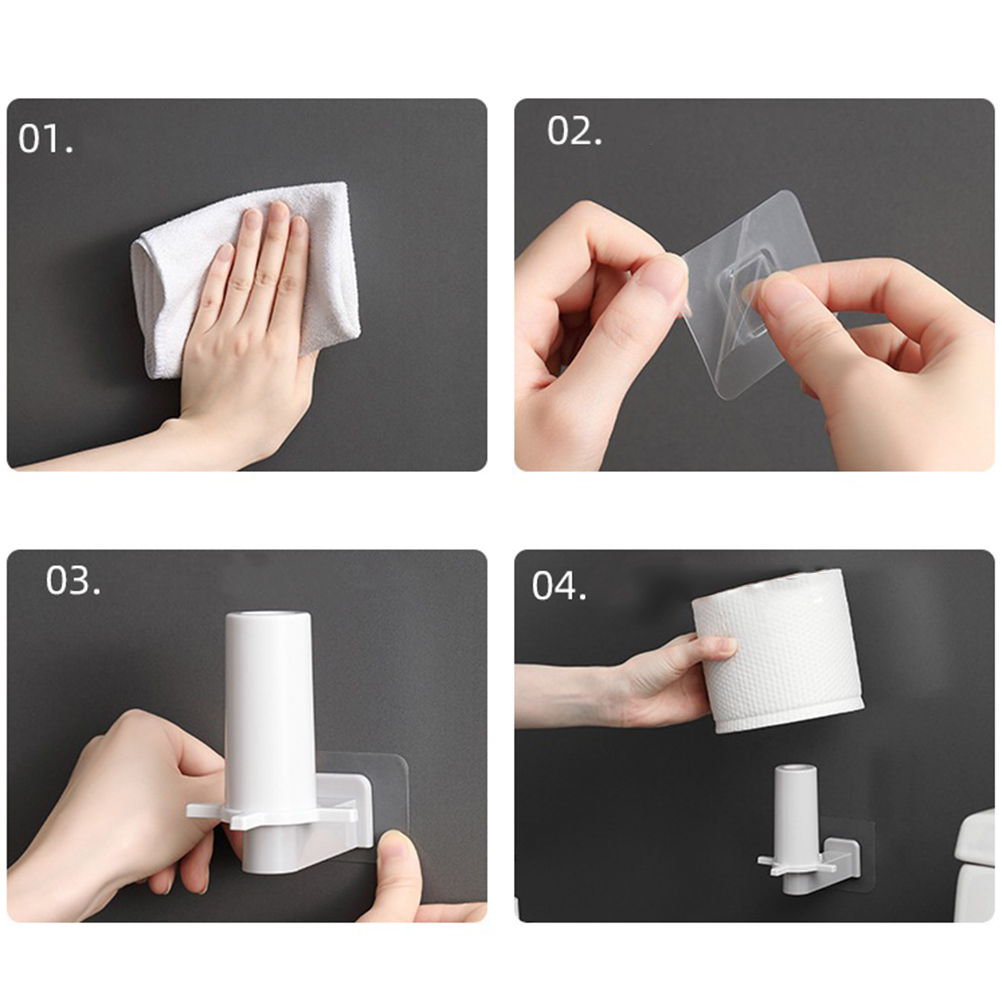 01.

02.

03.

04.