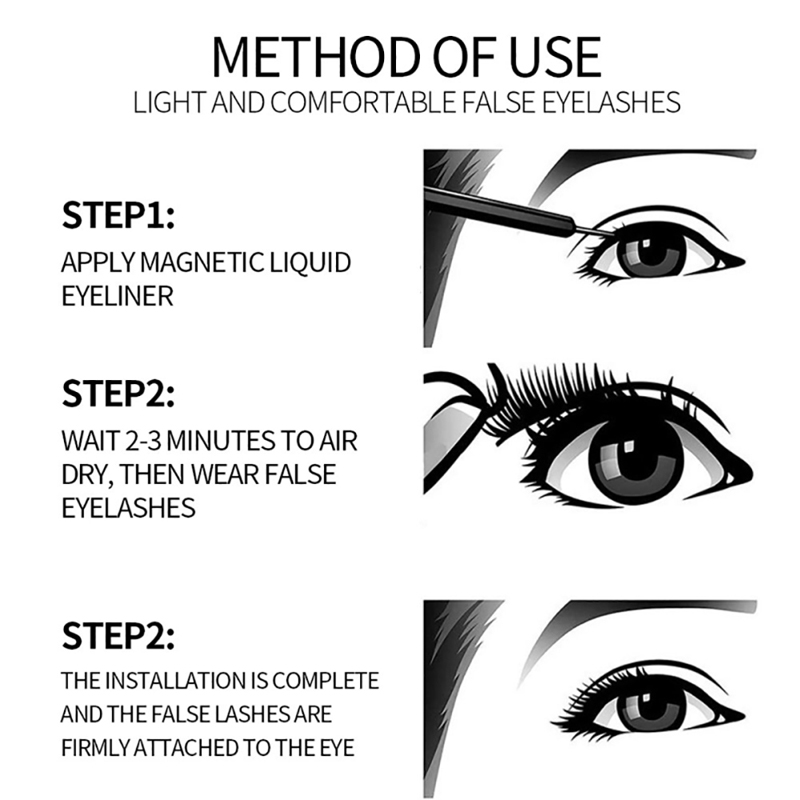 METHOD OF USE
LIGHT AND COMFORTABLE FALSE EYELASHES

STEP1:
APPLY MAGNETIC LIQUID EYELINER

STEP2:
WAIT 2-3 MINUTES TO AIR DRY, THEN WEAR FALSE EYELASHES

STEP2:
THE INSTALLATION IS COMPLETE AND THE FALSE LASHES ARE FIRMLY ATTACHED TO THE EYE