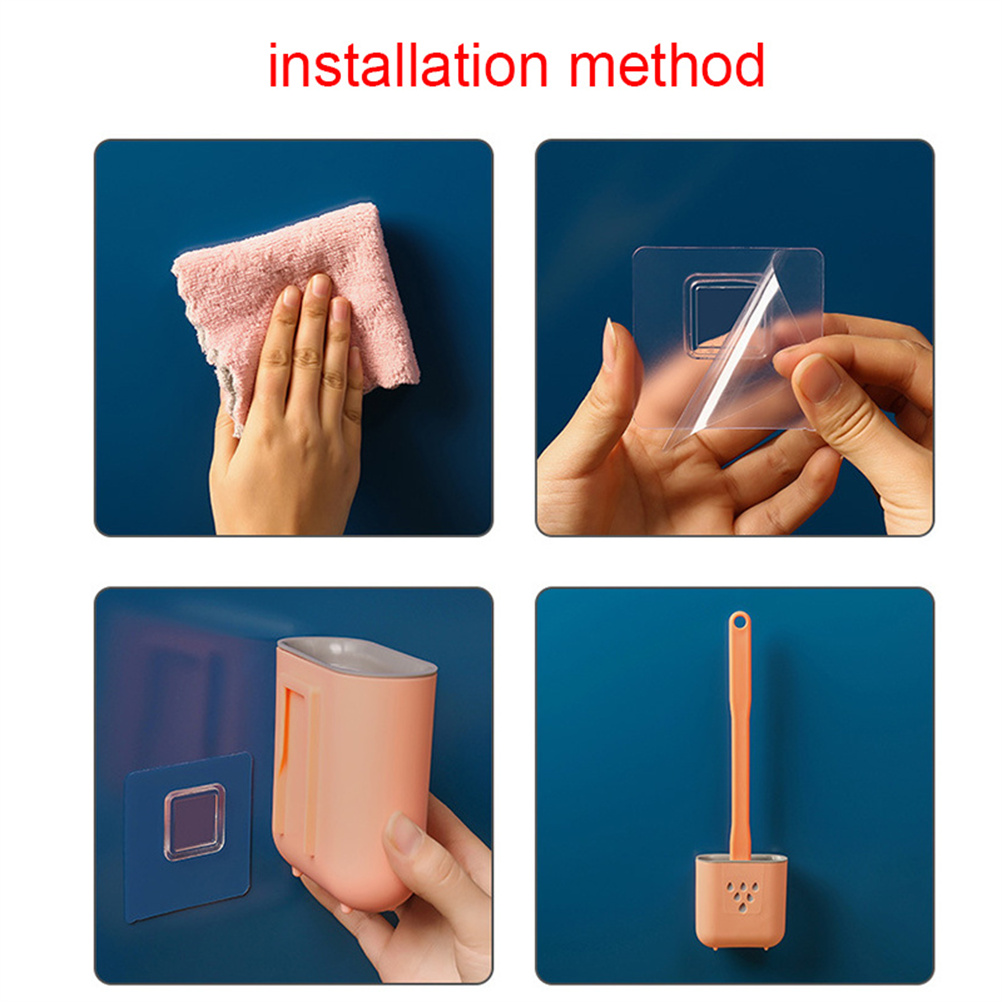 installation method