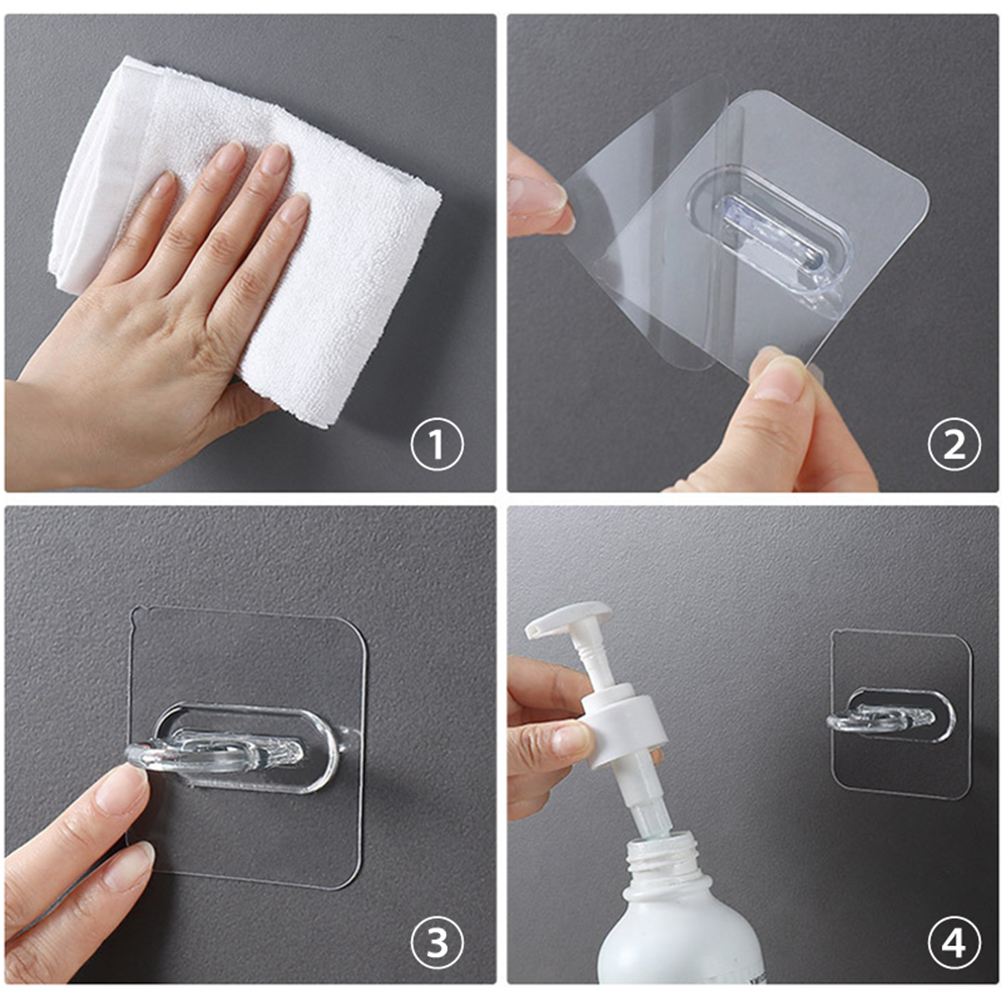 ①
②
③
④