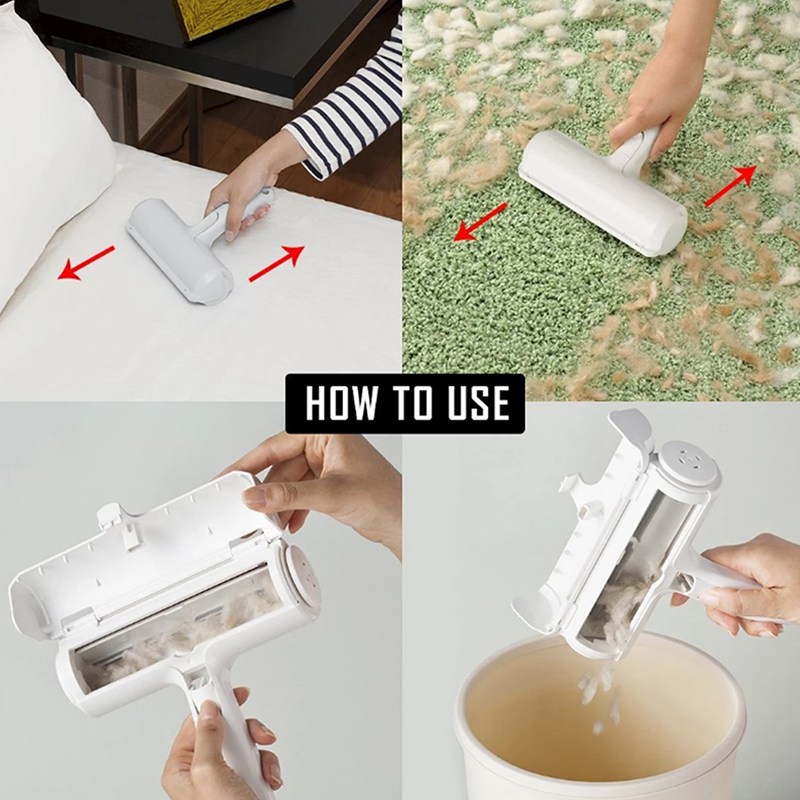 HOW TO USE