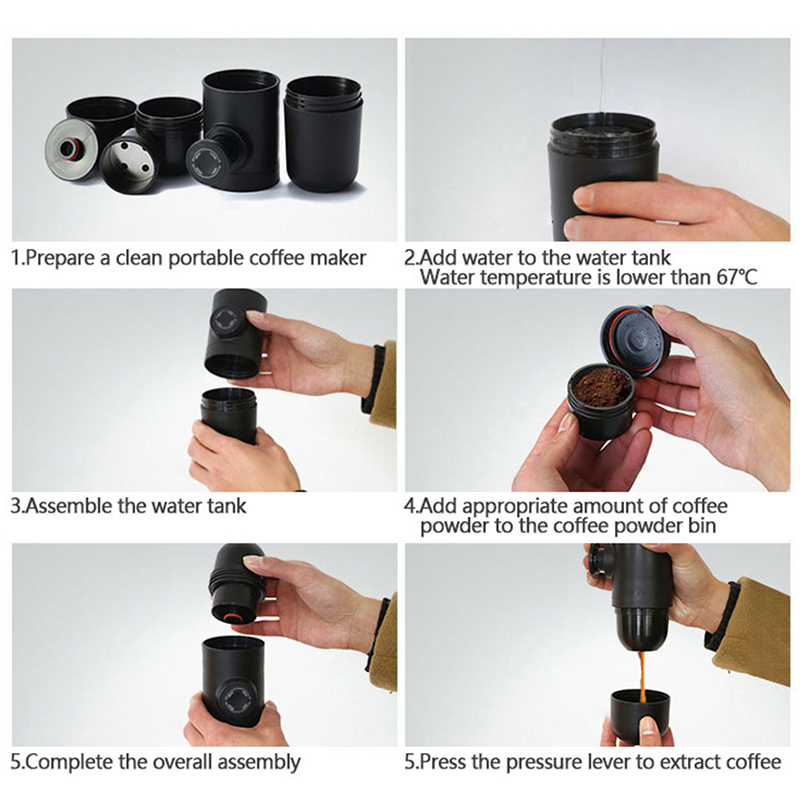 1.Prepare a clean portable coffee maker

2.Add water to the water tank
Water temperature is lower than 67℃

3.Assemble the water tank

4.Add appropriate amount of coffee powder to the coffee powder bin

5.Complete the overall assembly

5.Press the pressure lever to extract coffee