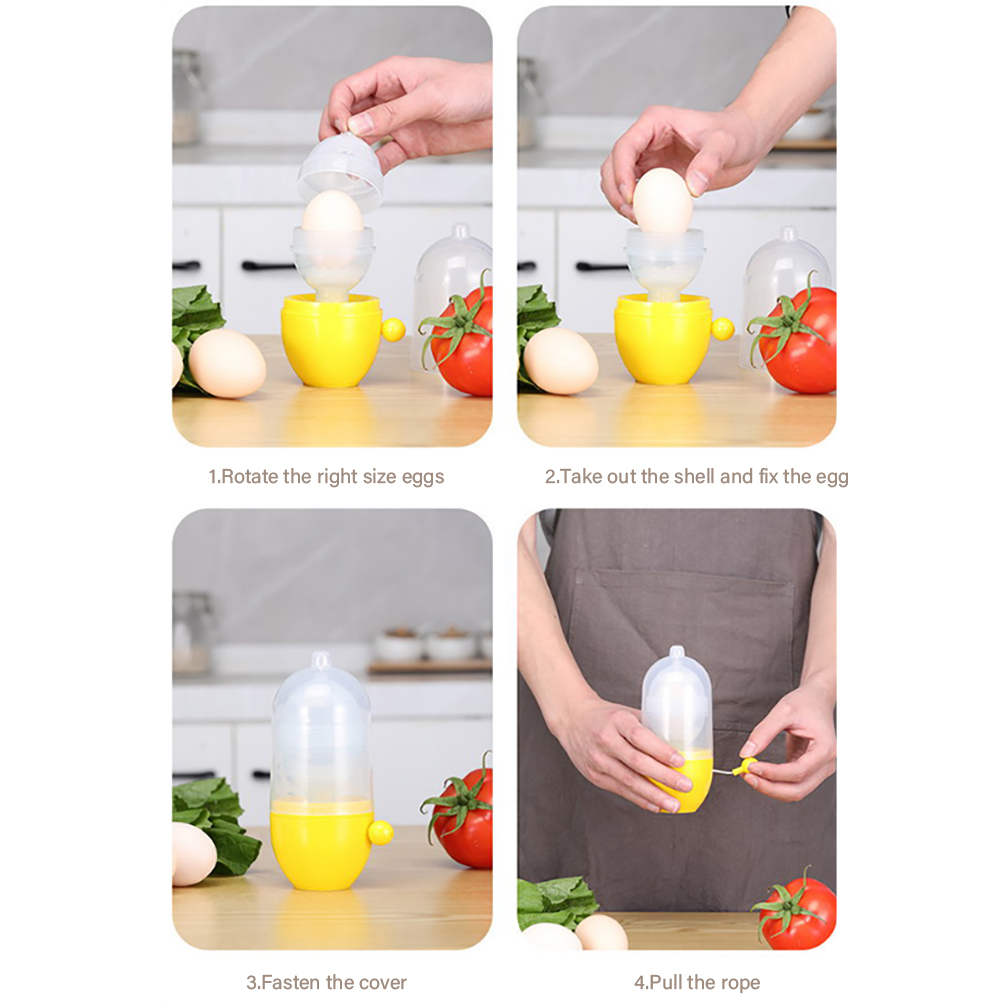 1.Rotate the right size eggs

2.Take out the shell and fix the egg

3.Fasten the cover

4.Pull the rope