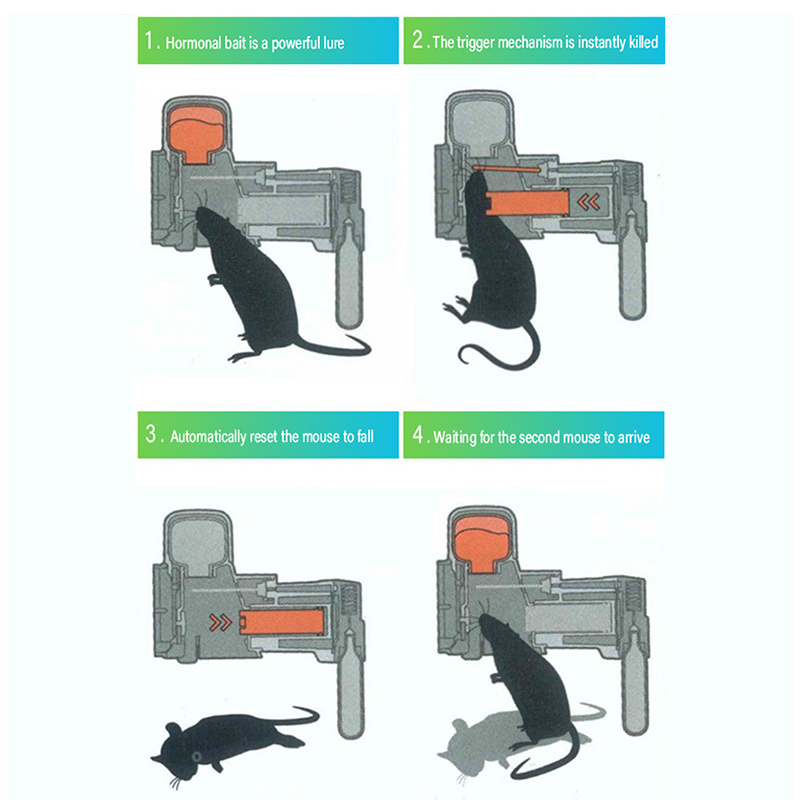 1. Hormonal bait is a powerful lure

2. The trigger mechanism is instantly killed

3. Automatically reset the mouse to fall

4. Waiting for the second mouse to arrive