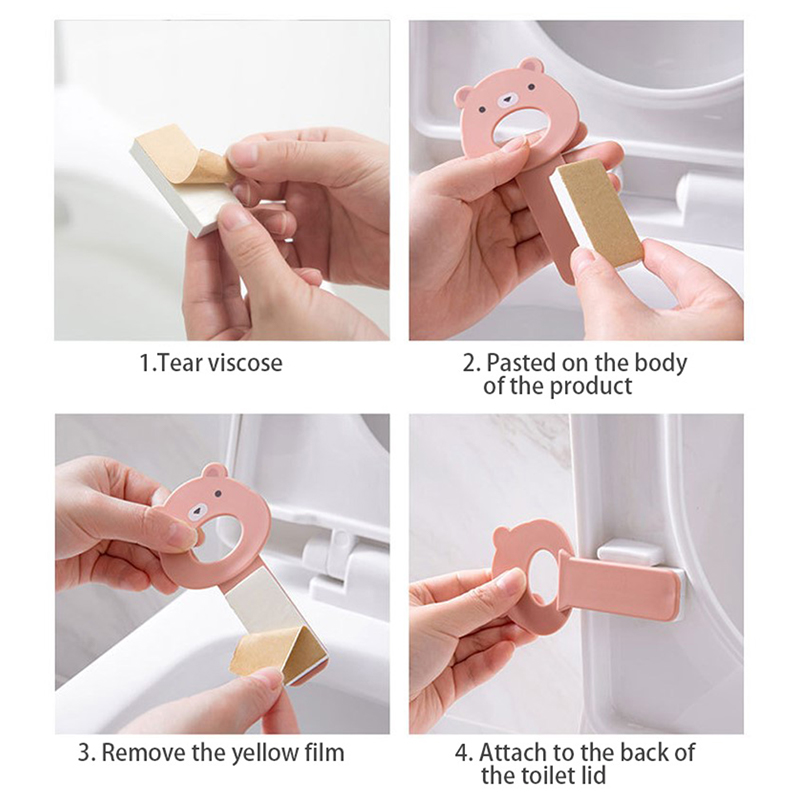 1.Tear viscose

2. Pasted on the body of the product

3. Remove the yellow film

4. Attach to the back of the toilet lid