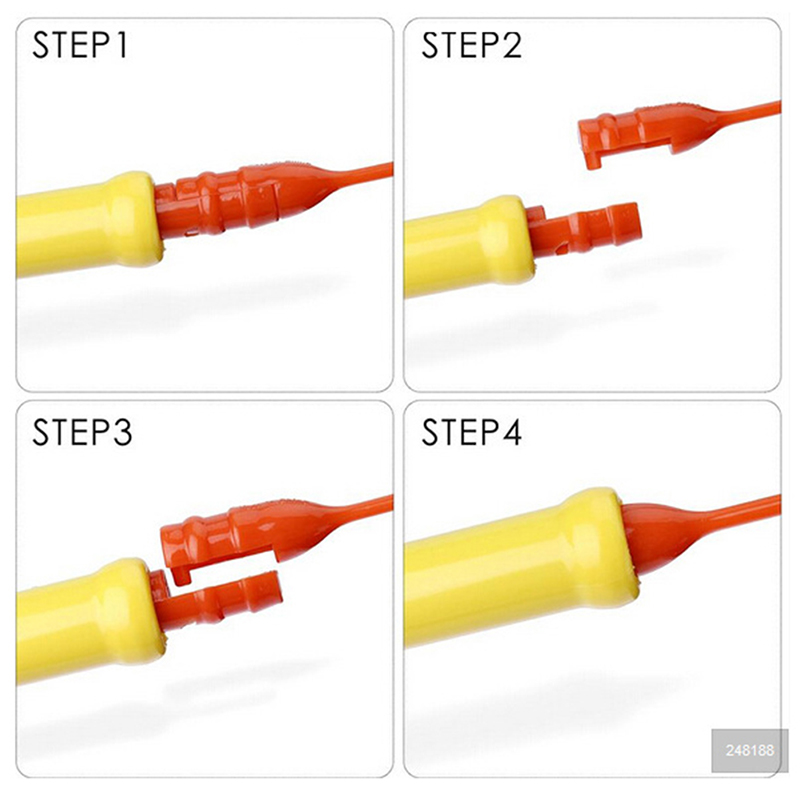 STEP1

STEP2

STEP3

STEP4

248188