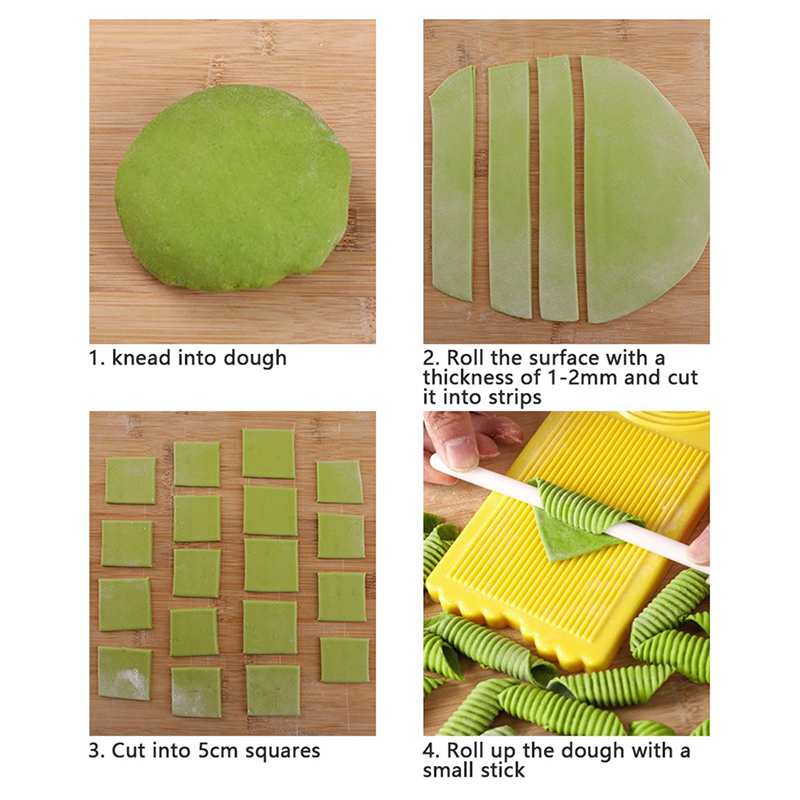 1. knead into dough

2. Roll the surface with a thickness of 1-2mm and cut it into strips

3. Cut into 5cm squares

4. Roll up the dough with a small stick