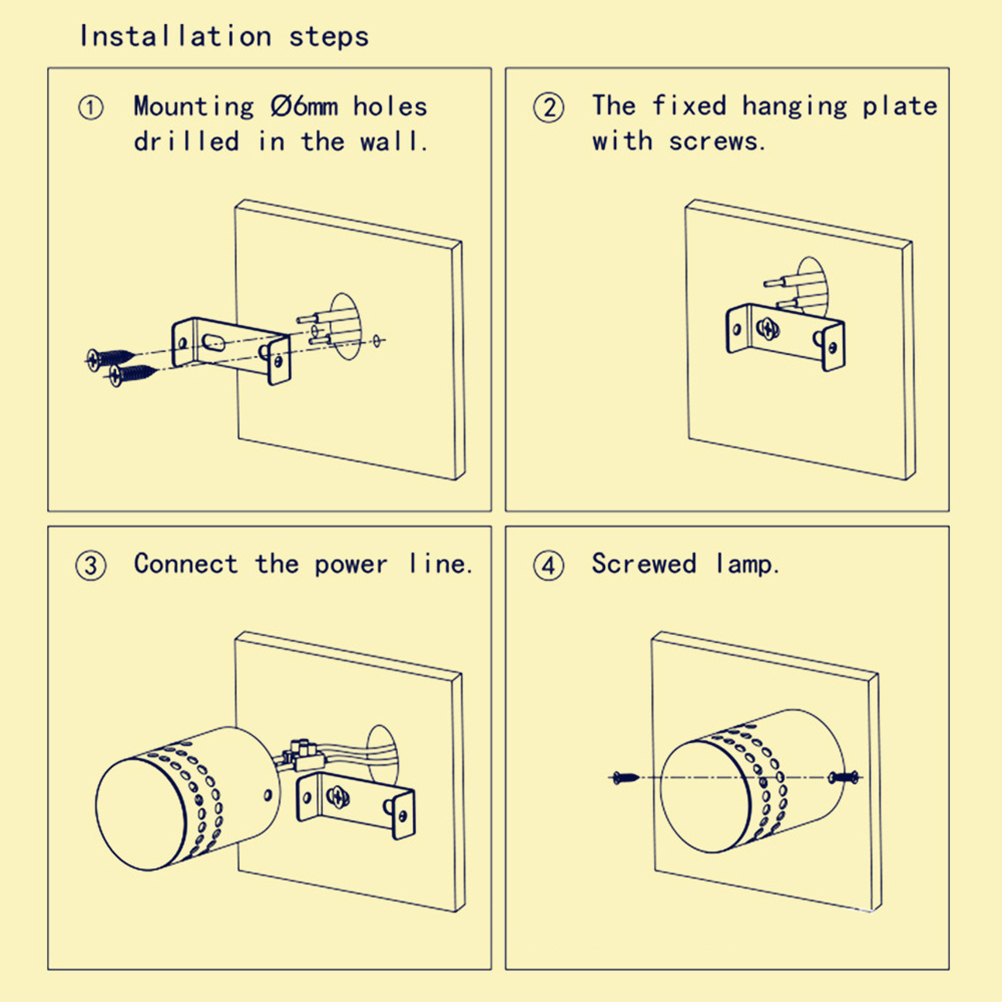 Installation steps

① Mounting Ø6mm holes drilled in the wall.

② The fixed hanging plate with screws.

③ Connect the power line.

④ Screwed lamp.