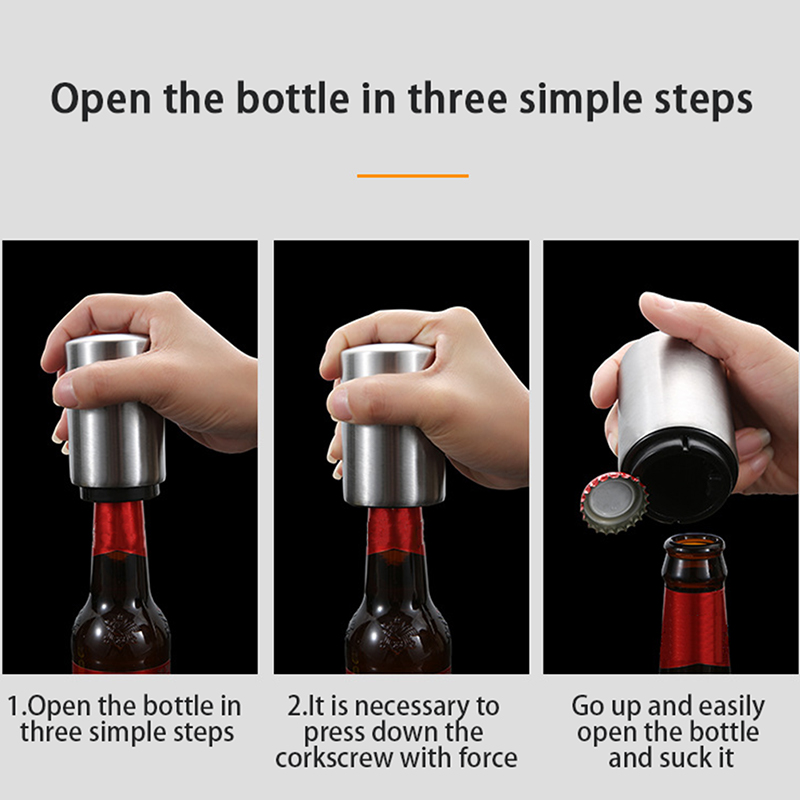 Open the bottle in three simple steps

1.Open the bottle in three simple steps

2.It is necessary to press down the corkscrew with force

Go up and easily open the bottle and suck it