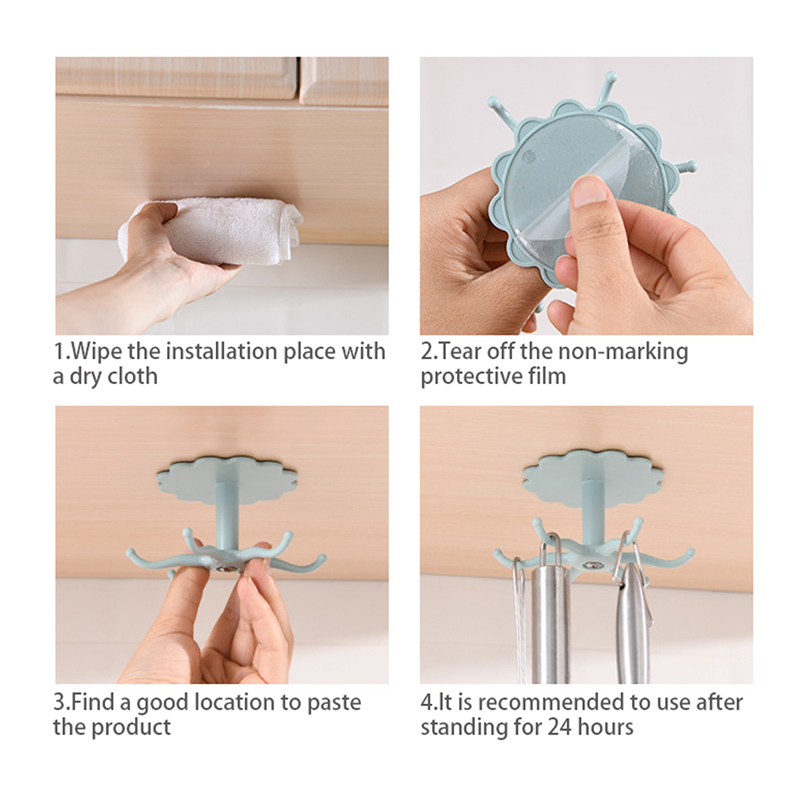 1.Wipe the installation place with a dry cloth

2.Tear off the non-marking protective film

3.Find a good location to paste the product

4.It is recommended to use after standing for 24 hours