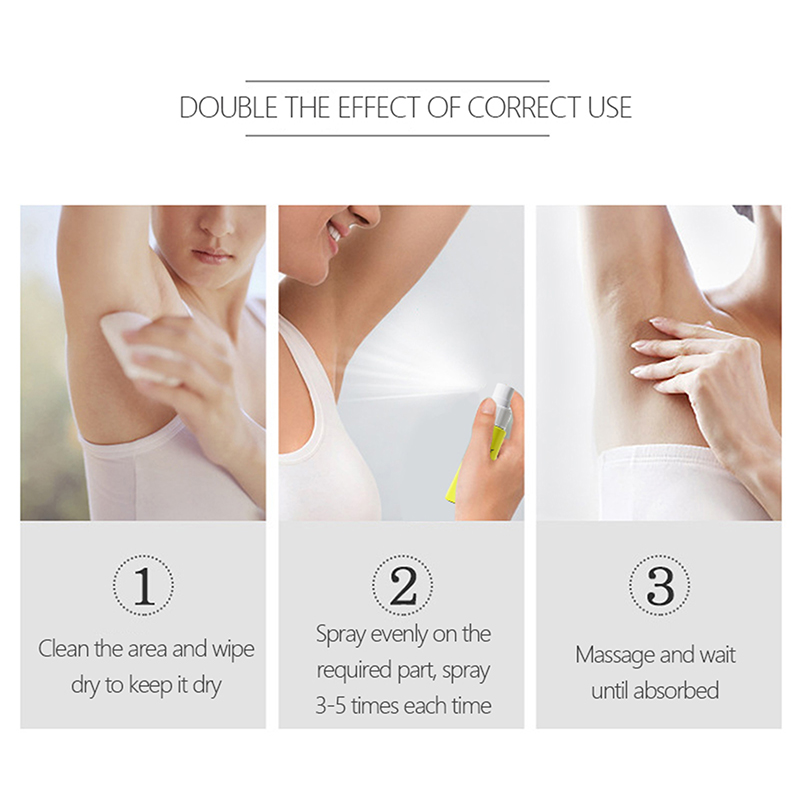 DOUBLE THE EFFECT OF CORRECT USE

1
Clean the area and wipe dry to keep it dry

2
Spray evenly on the required part, spray 3-5 times each time

3
Massage and wait until absorbed