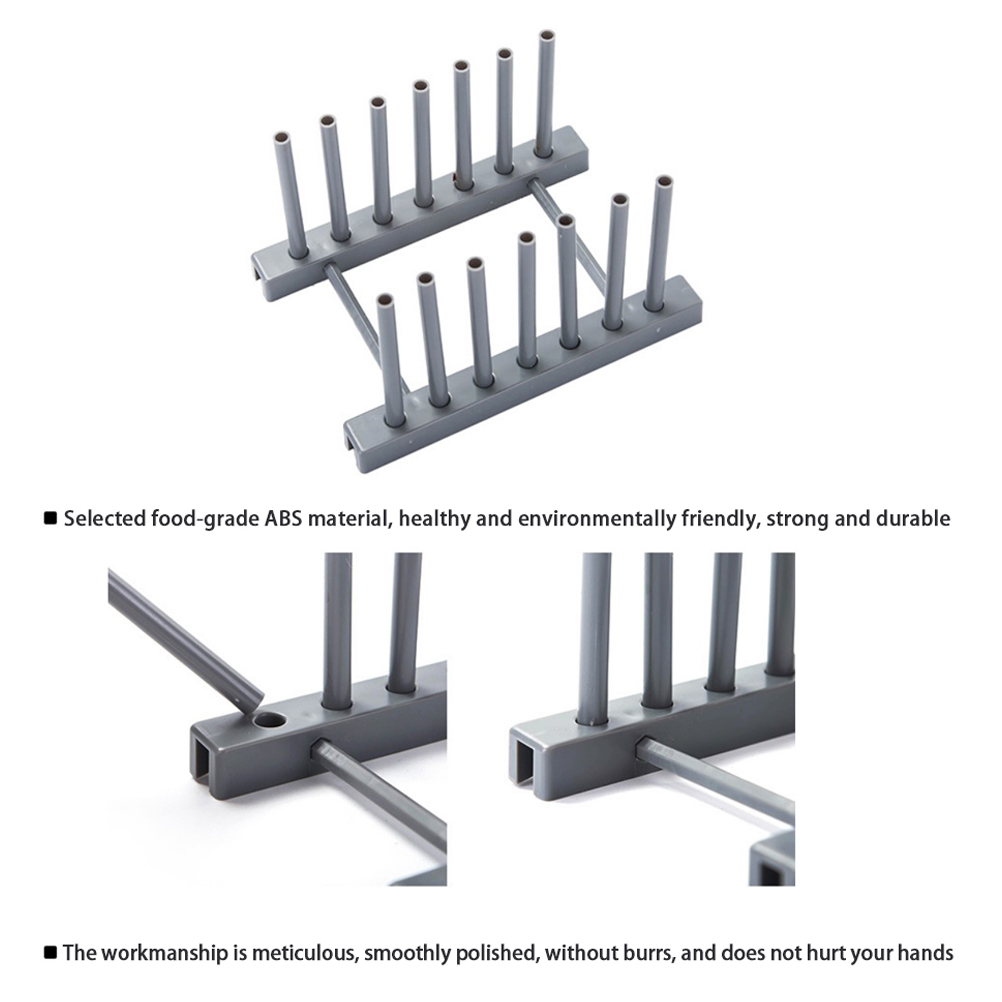 ■ Selected food-grade ABS material, healthy and environmentally friendly, strong and durable

■ The workmanship is meticulous, smoothly polished, without burrs, and does not hurt your hands