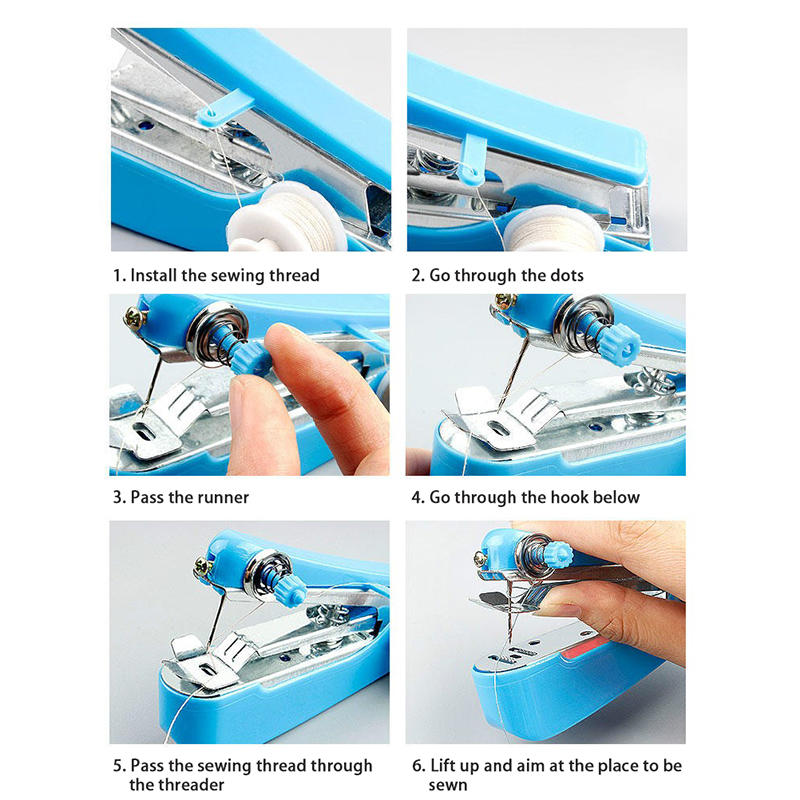 1. Install the sewing thread

2. Go through the dots

3. Pass the runner

4. Go through the hook below

5. Pass the sewing thread through the threader

6. Lift up and aim at the place to be sewn