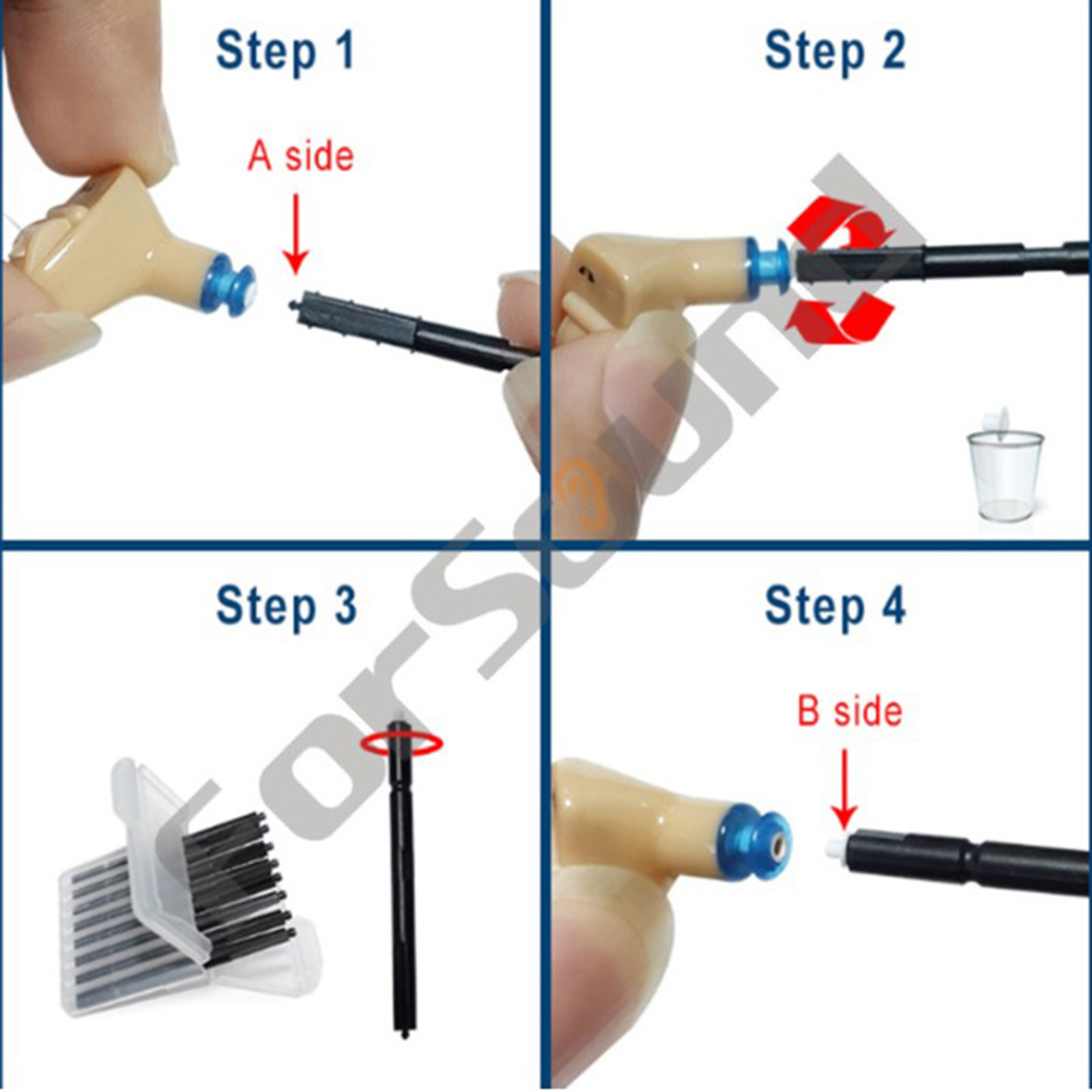 Step 1

A side

Step 2

Step 3

Step 4

B side

ForSound