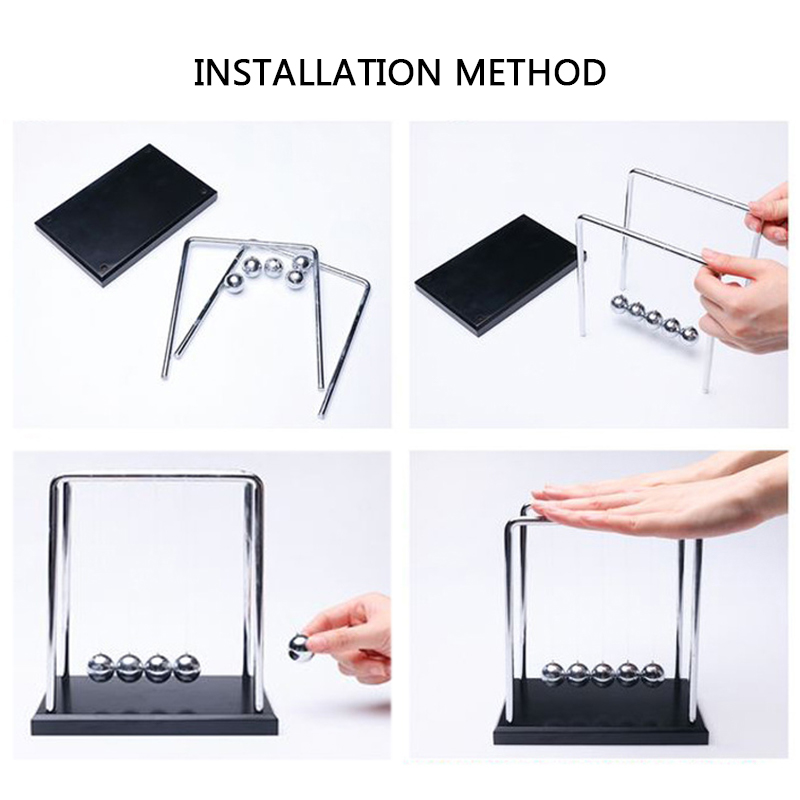 INSTALLATION METHOD