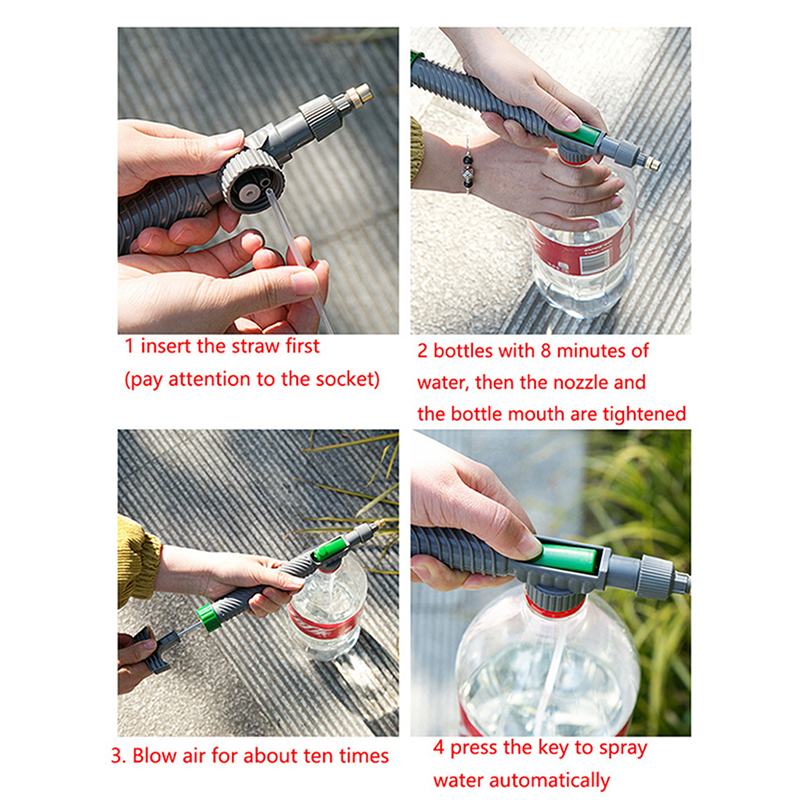 1 insert the straw first
(pay attention to the socket)

2 bottles with 8 minutes of water, then the nozzle and the bottle mouth are tightened

3. Blow air for about ten times

4 press the key to spray water automatically