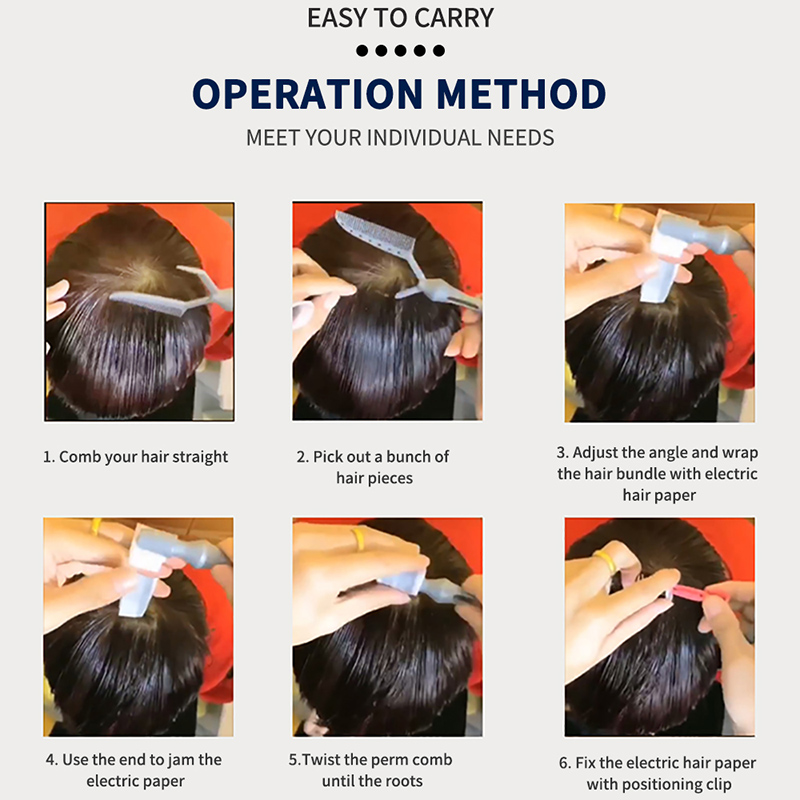 EASY TO CARRY

OPERATION METHOD

MEET YOUR INDIVIDUAL NEEDS

1. Comb your hair straight

2. Pick out a bunch of hair pieces

3. Adjust the angle and wrap the hair bundle with electric hair paper

4. Use the end to jam the electric paper

5.Twist the perm comb until the roots

6. Fix the electric hair paper with positioning clip