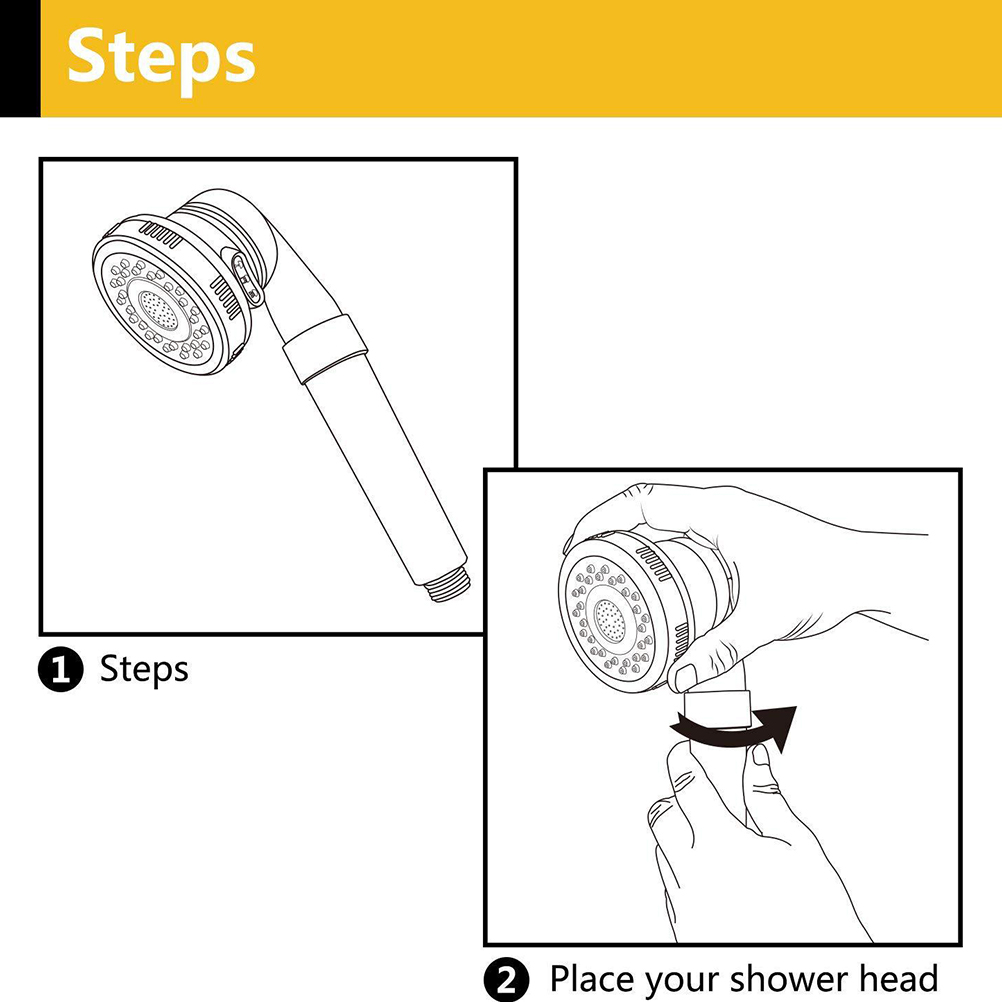 Steps

1 Steps

2 Place your shower head