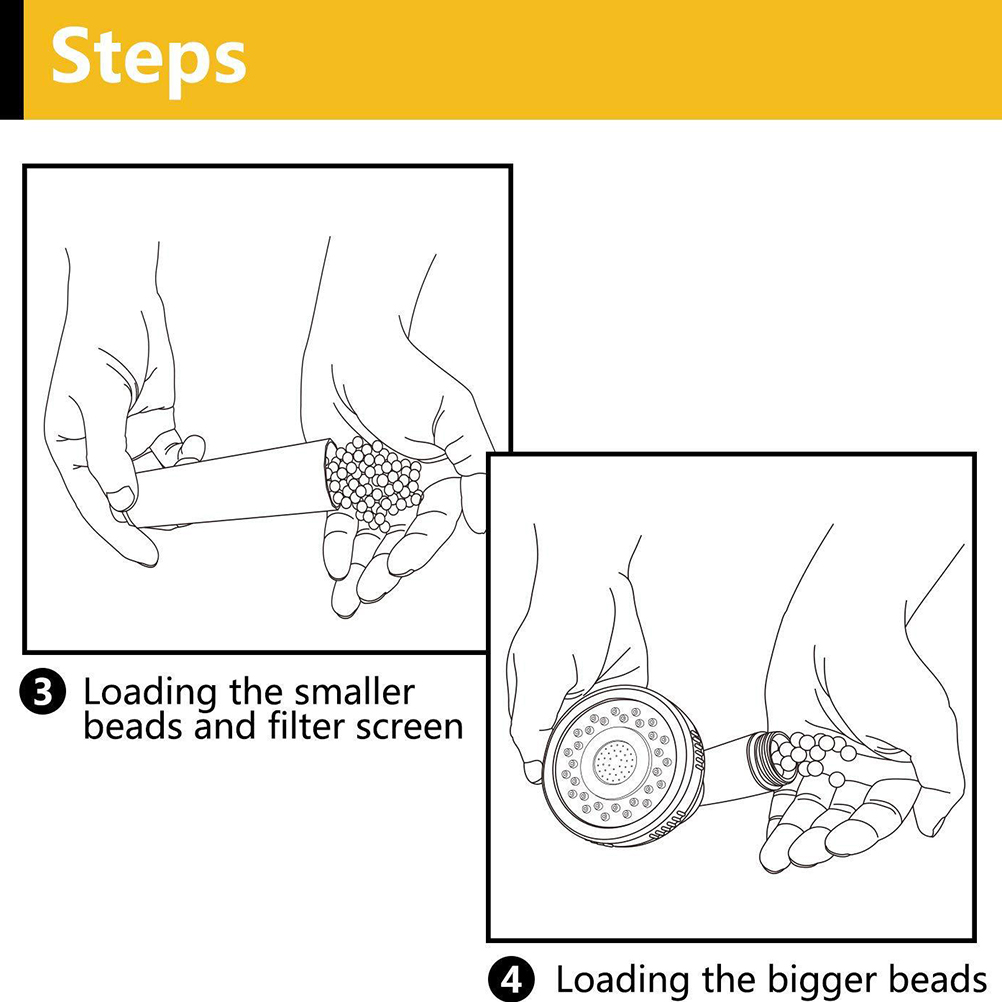 Steps

3 Loading the smaller beads and filter screen

4 Loading the bigger beads