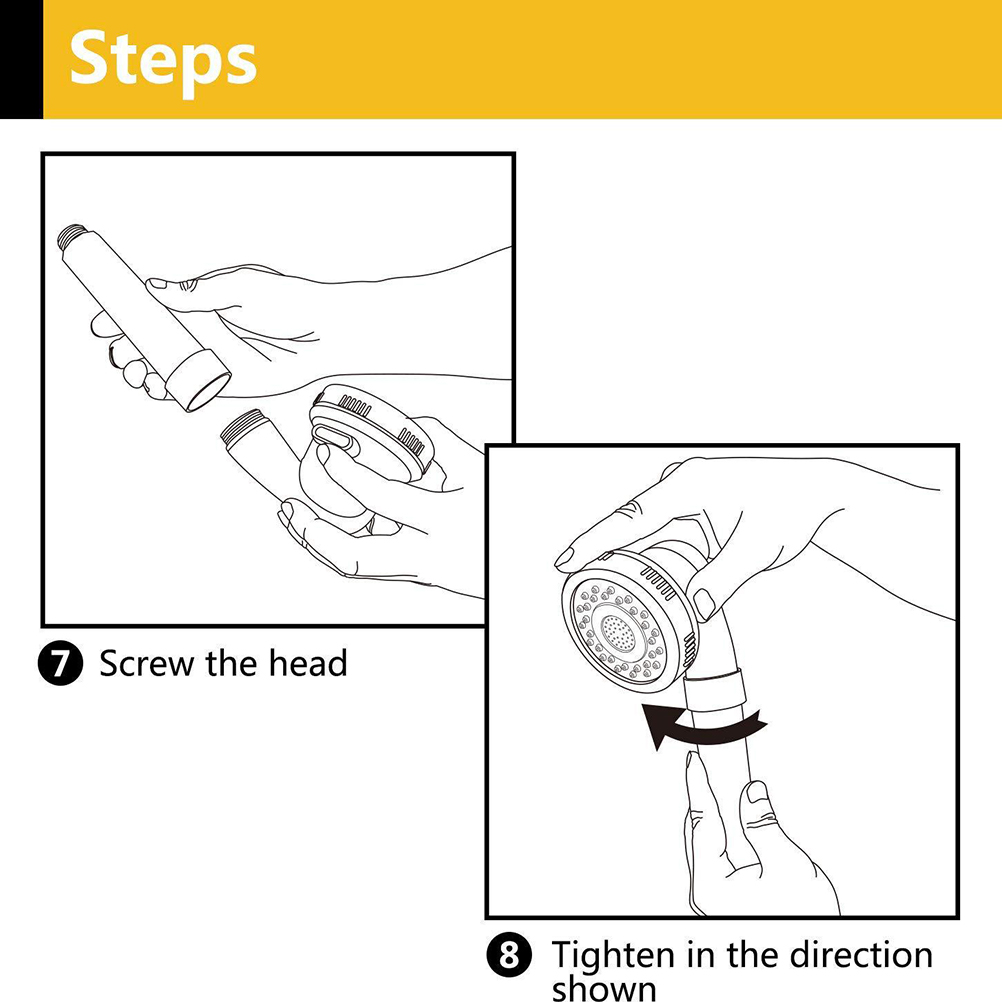 Steps

7 Screw the head

8 Tighten in the direction shown