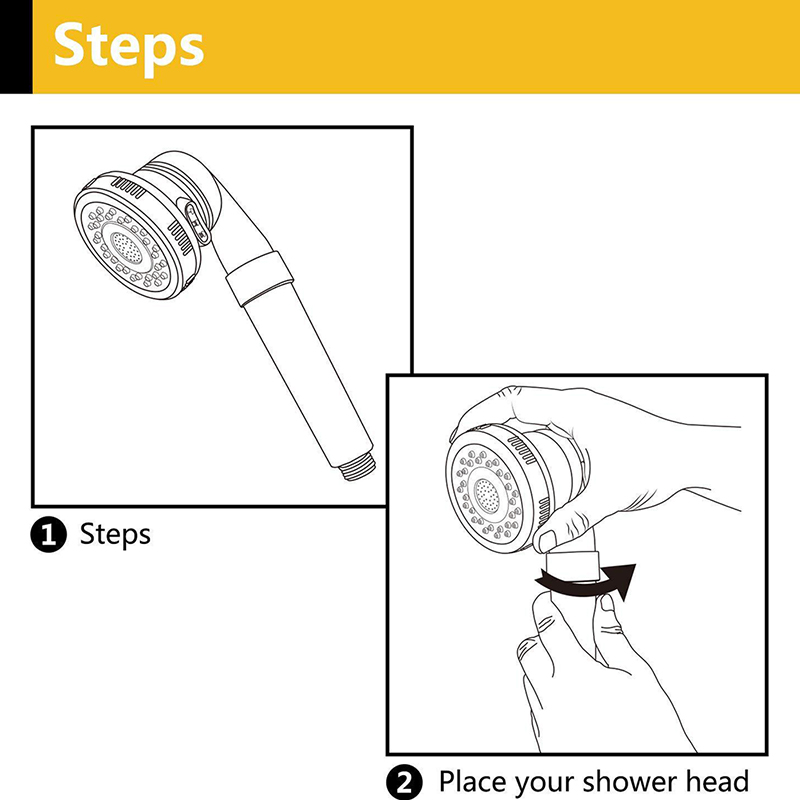 Steps

1 Steps

2 Place your shower head