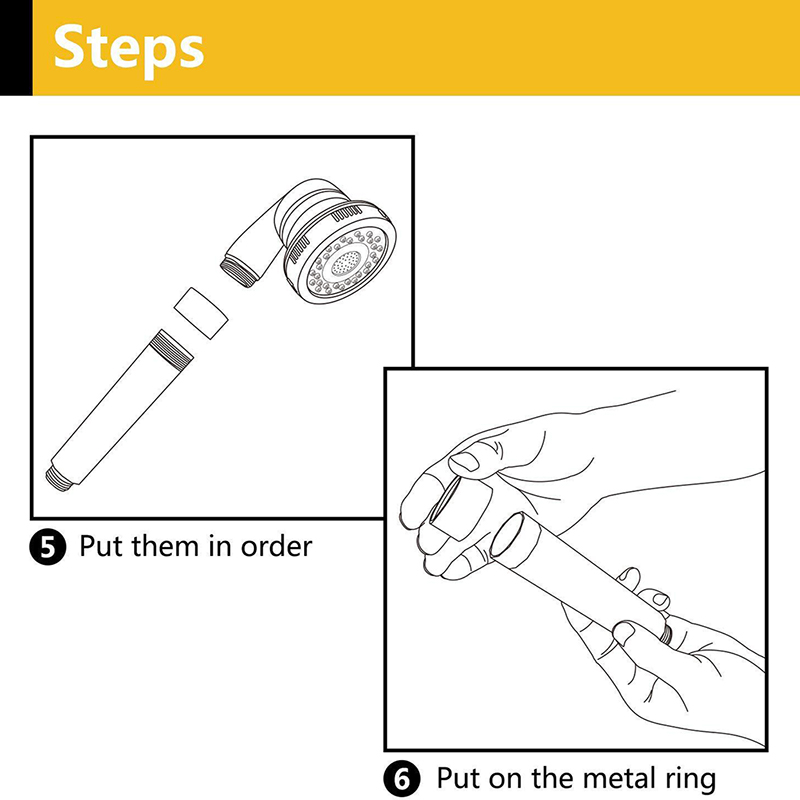 Steps

5 Put them in order

6 Put on the metal ring