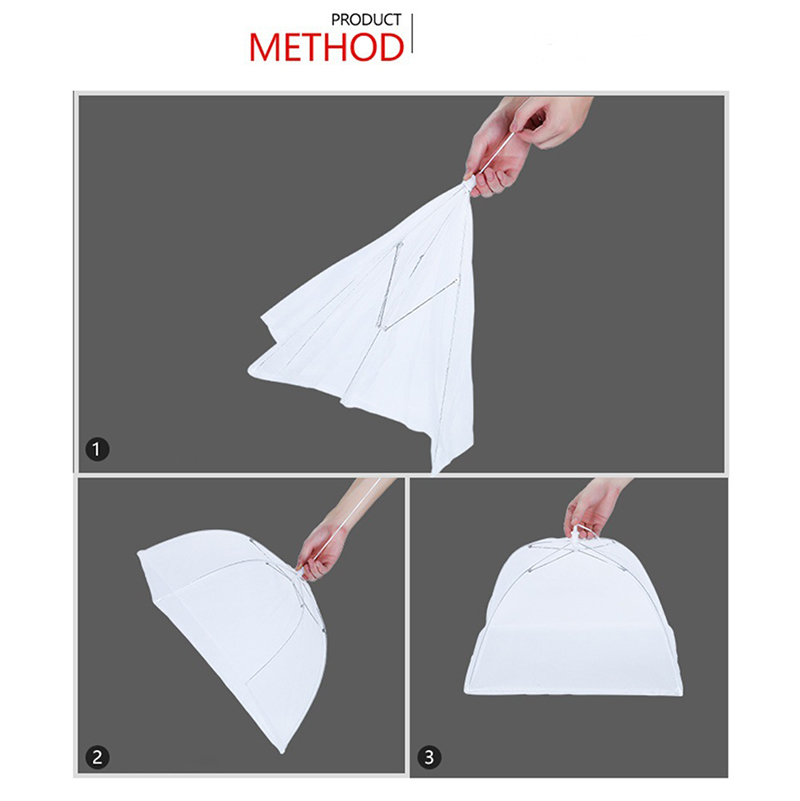 PRODUCT
METHOD

1

2

3