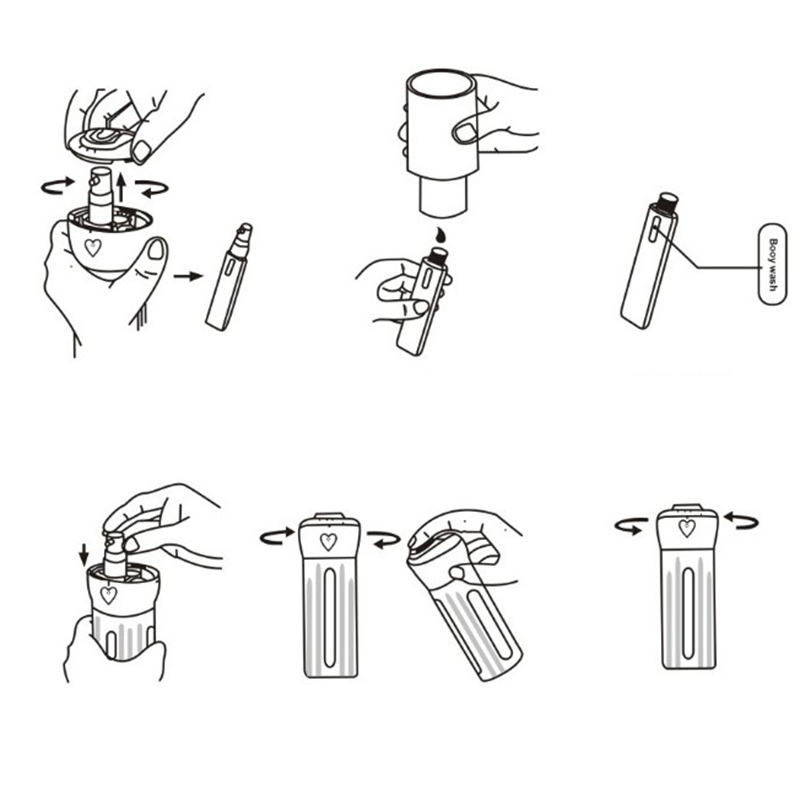 Booy wash