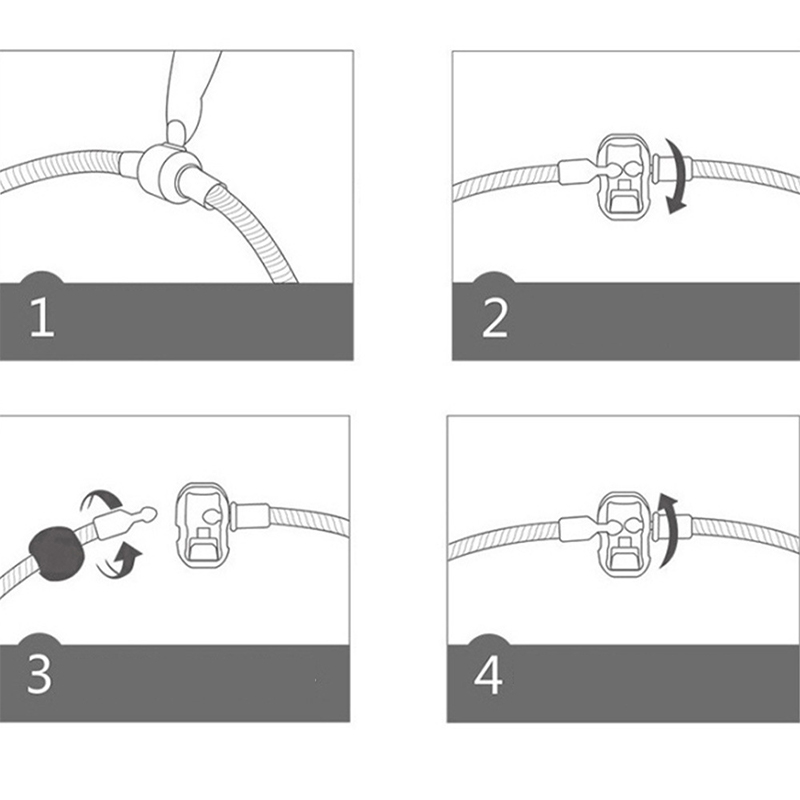 1

2

3

4