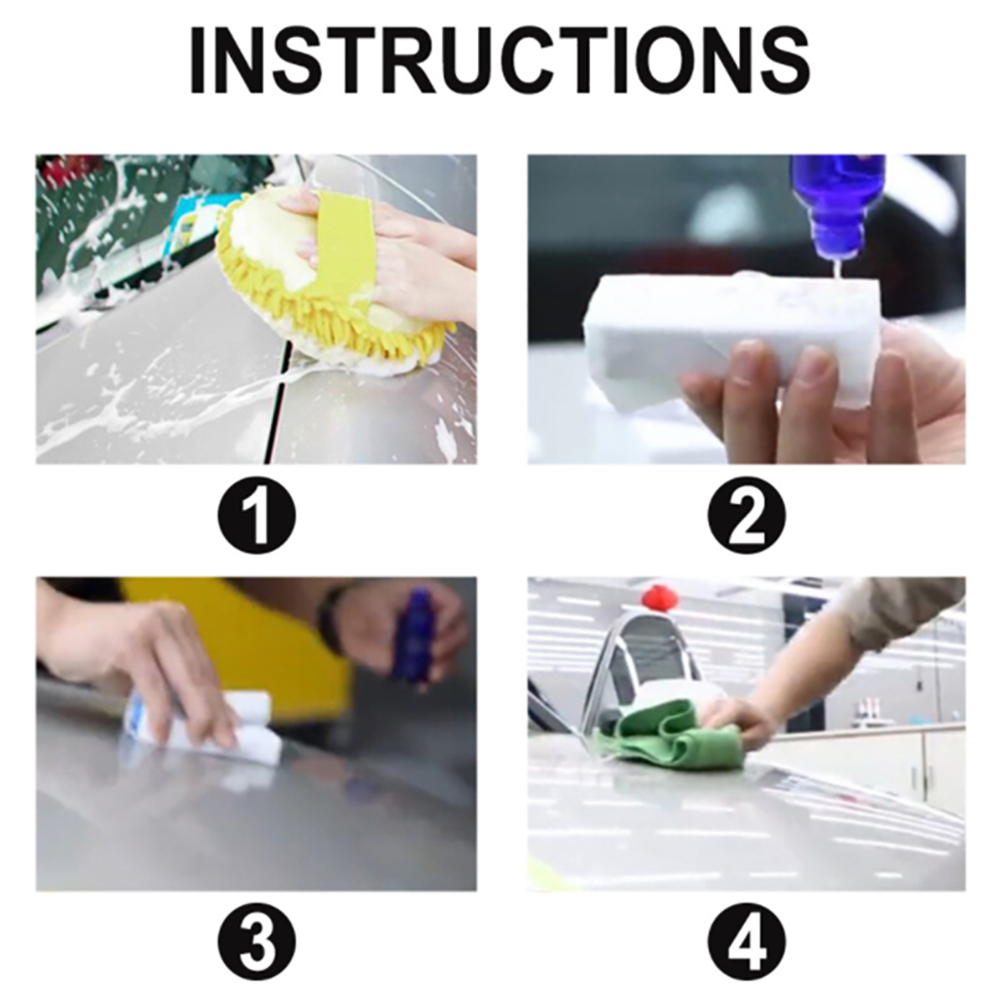 INSTRUCTIONS

1

2

3

4