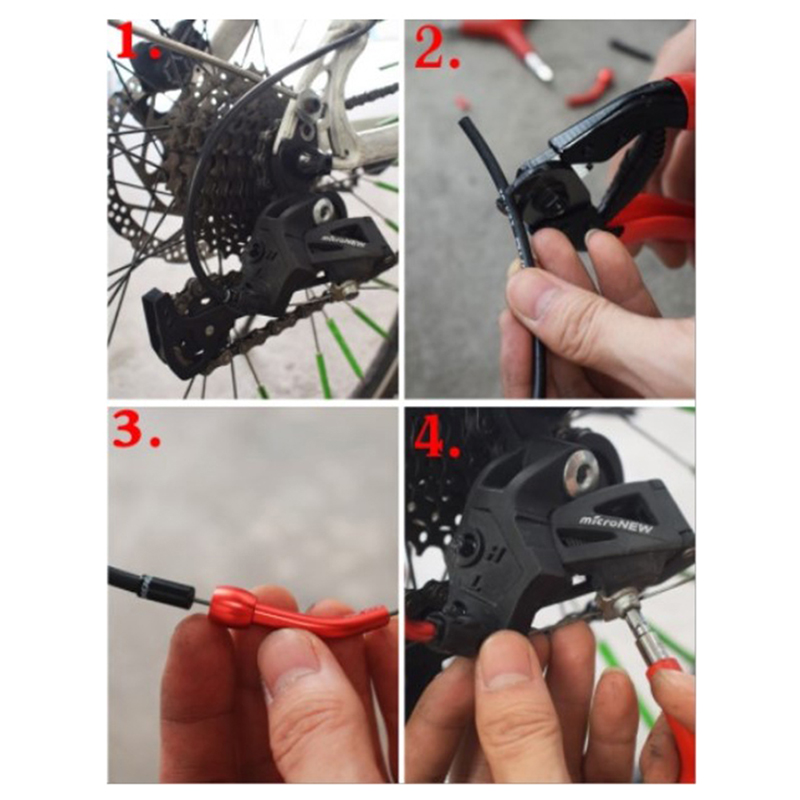 1.

microNEW

2.

3.

4.

microNEW