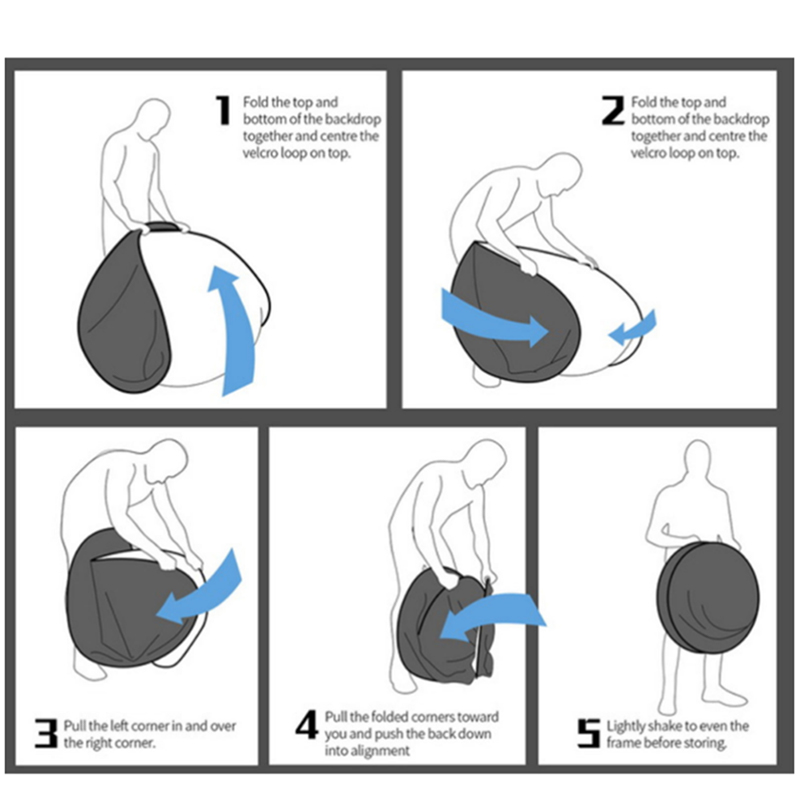 1 Fold the top and bottom of the backdrop together and centre the velcro loop on top.

2 Fold the top and bottom of the backdrop together and centre the velcro loop on top.

3 Pull the left corner in and over the right corner.

4 Pull the folded corners toward you and push the back down into alignment

5 Lightly shake to even the frame before storing.