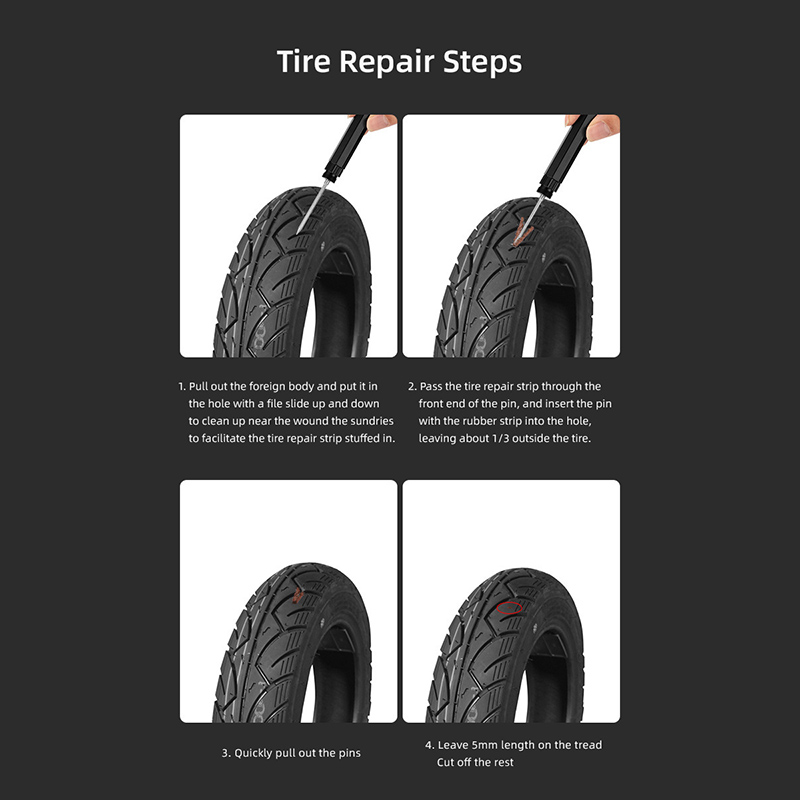 Tire Repair Steps

1. Pull out the foreign body and put it in the hole with a file slide up and down to clean up near the wound the sundries to facilitate the tire repair strip stuffed in.

2. Pass the tire repair strip through the front end of the pin, and insert the pin with the rubber strip into the hole, leaving about 1/3 outside the tire.

3. Quickly pull out the pins

4. Leave 5mm length on the tread
Cut off the rest