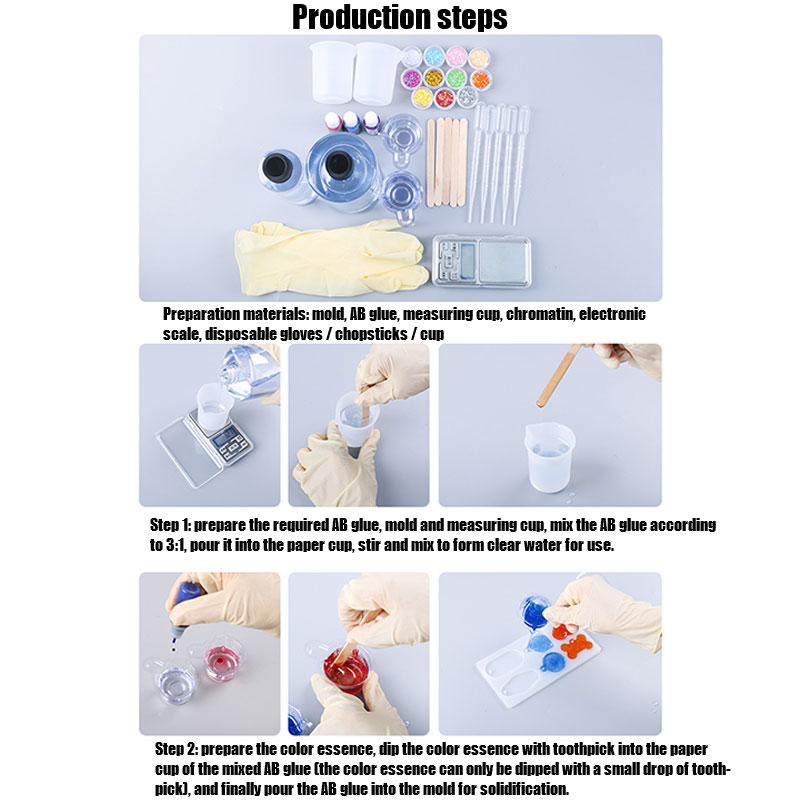 Production steps

Preparation materials: mold, AB glue, measuring cup, chromatin, electronic scale, disposable gloves / chopsticks / cup

Step 1: prepare the required AB glue, mold and measuring cup, mix the AB glue according to 3:1, pour it into the paper cup, stir and mix to form clear water for use.

Step 2: prepare the color essence, dip the color essence with toothpick into the paper cup of the mixed AB glue (the color essence can only be dipped with a small drop of toothpick), and finally pour the AB glue into the mold for solidification.