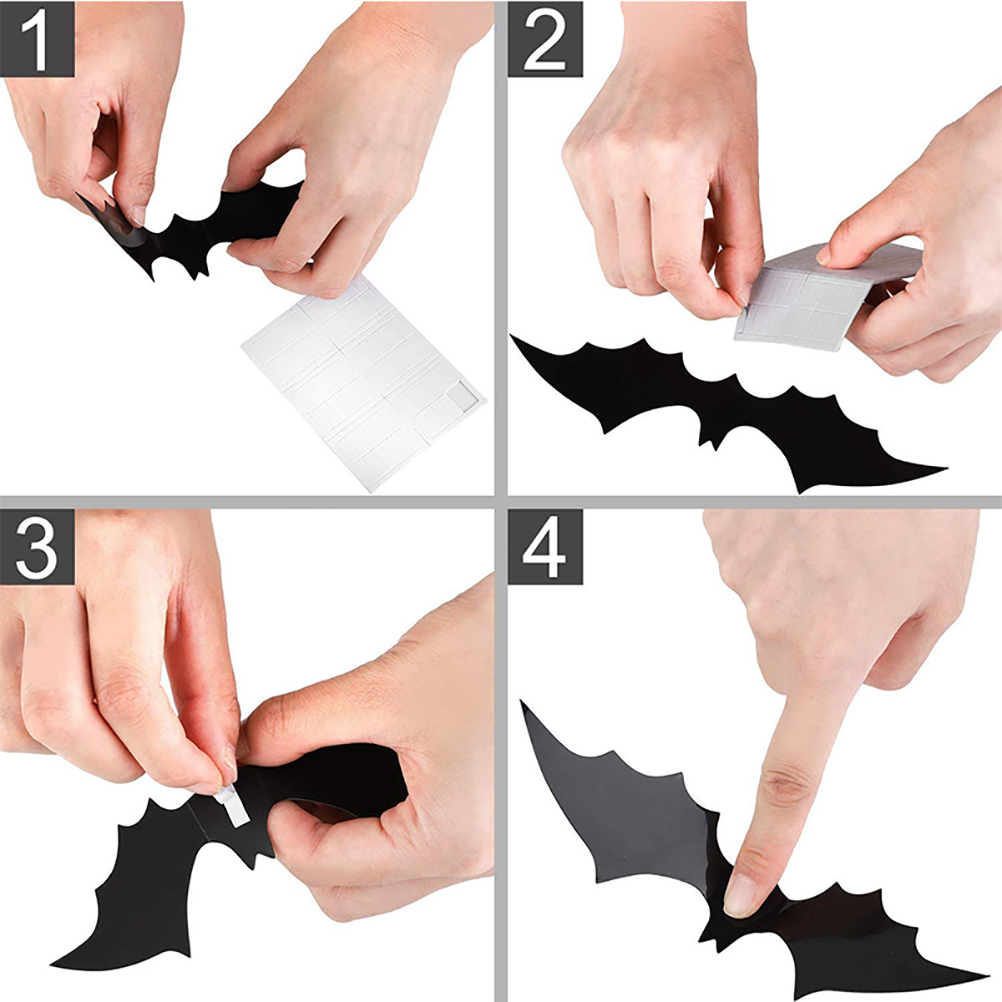 1

2

3

4