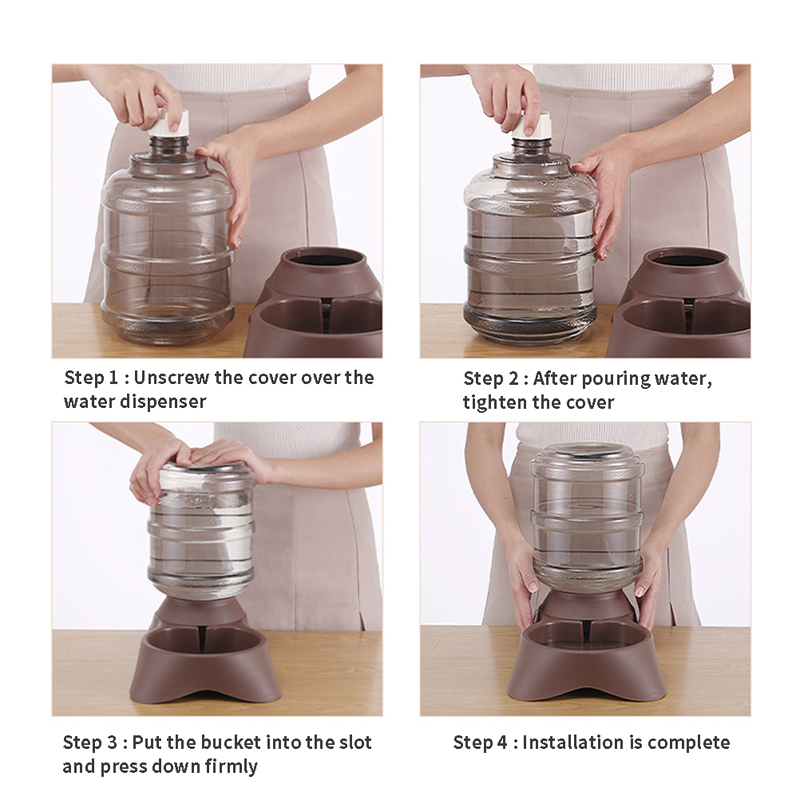 Step 1 : Unscrew the cover over the water dispenser

Step 2 : After pouring water, tighten the cover

Step 3 : Put the bucket into the slot and press down firmly

Step 4 : Installation is complete