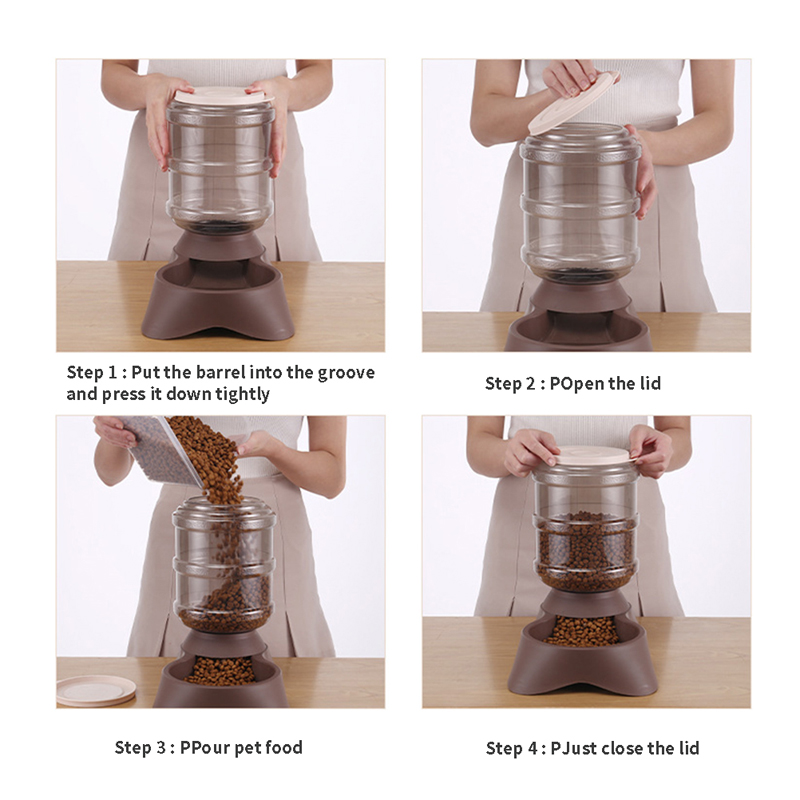 Step 1 : Put the barrel into the groove and press it down tightly

Step 2 : POpen the lid

Step 3 : PPour pet food

Step 4 : PJust close the lid