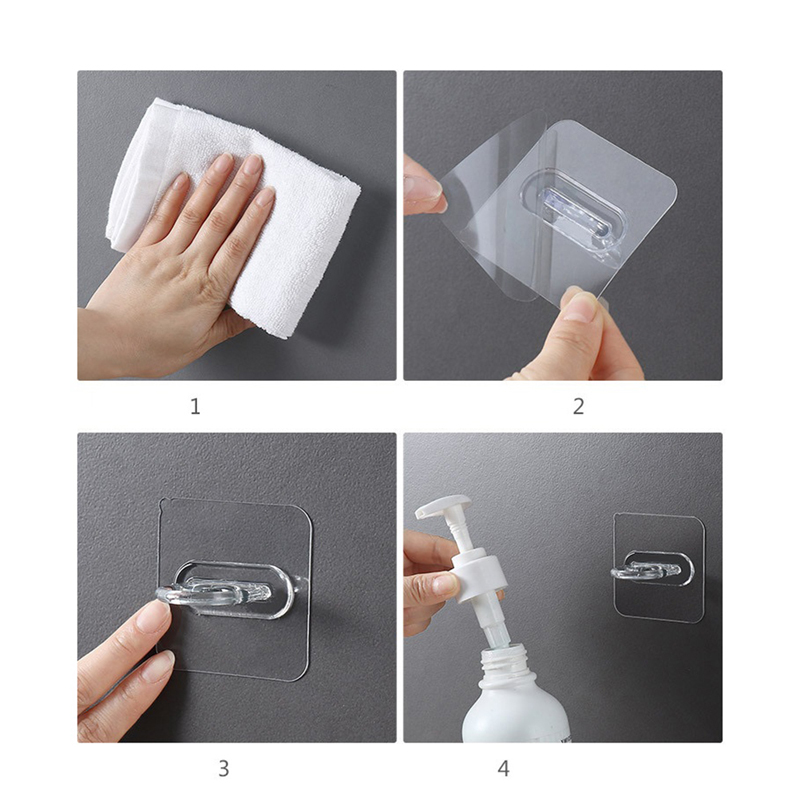 1

2

3

4