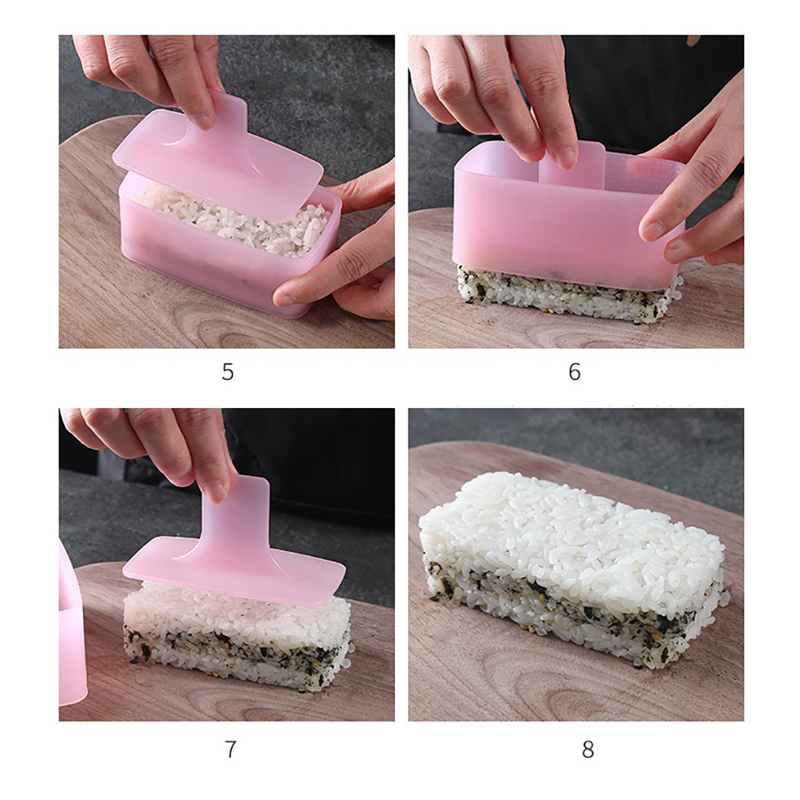 5

6

7

8