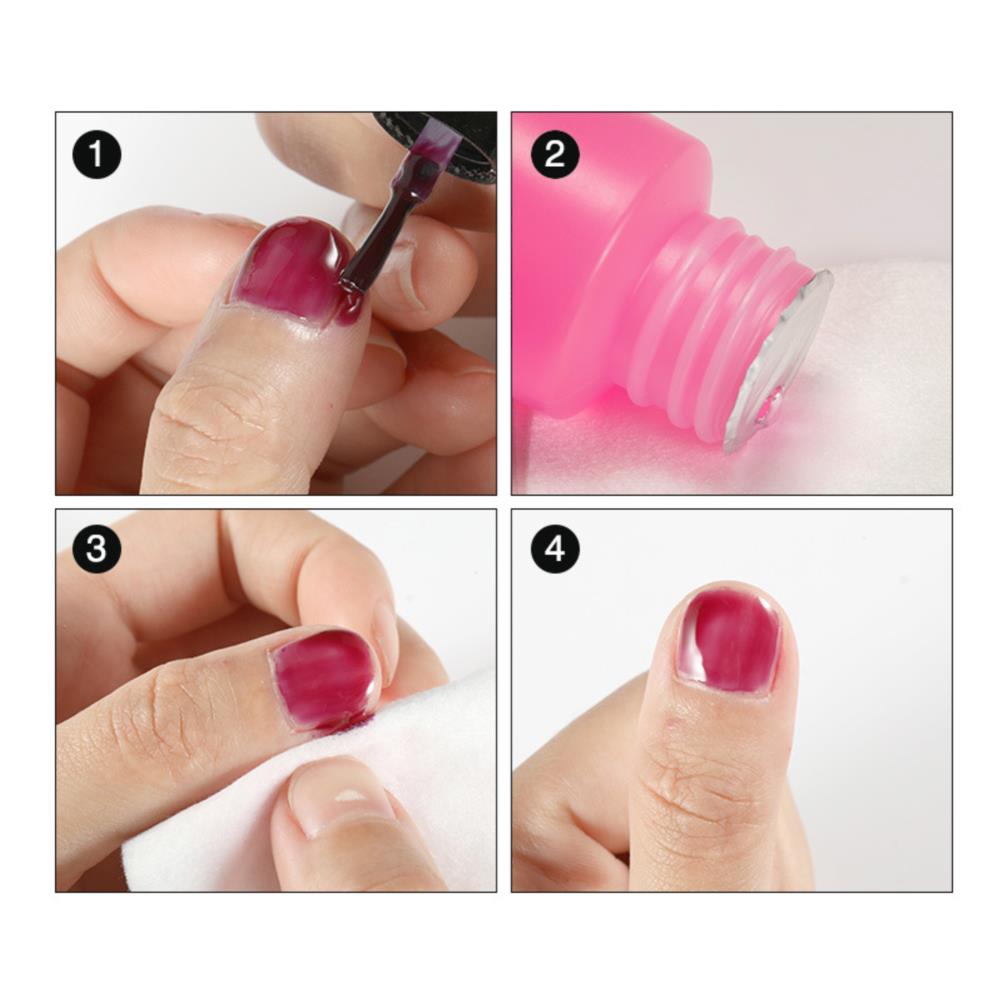 1
2
3
4