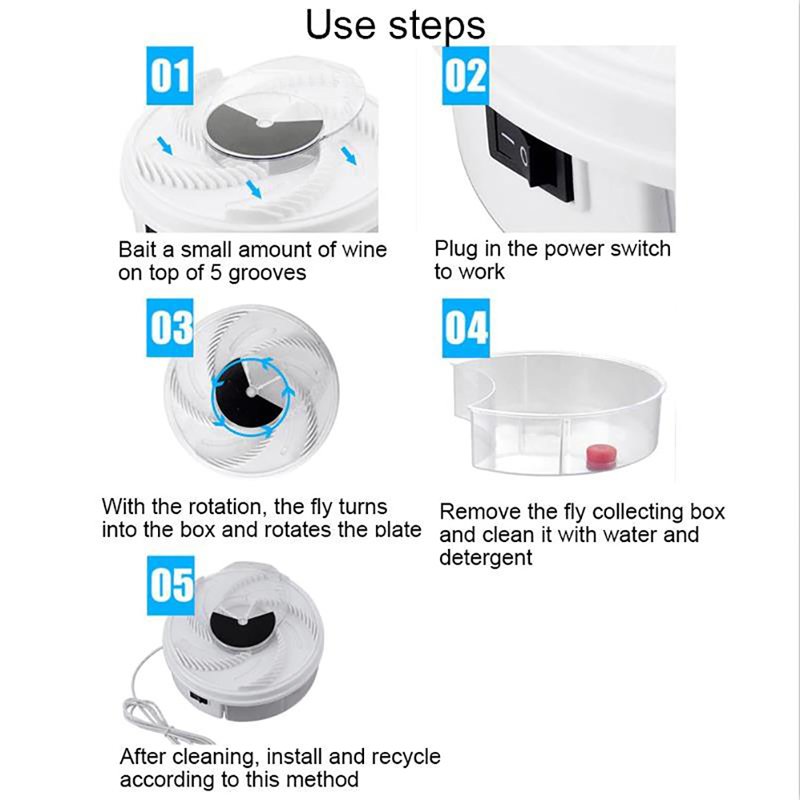 Use steps

01

Bait a small amount of wine on top of 5 grooves

02

Plug in the power switch to work

03

With the rotation, the fly turns into the box and rotates the plate

04

Remove the fly collecting box and clean it with water and detergent

05

After cleaning, install and recycle according to this method