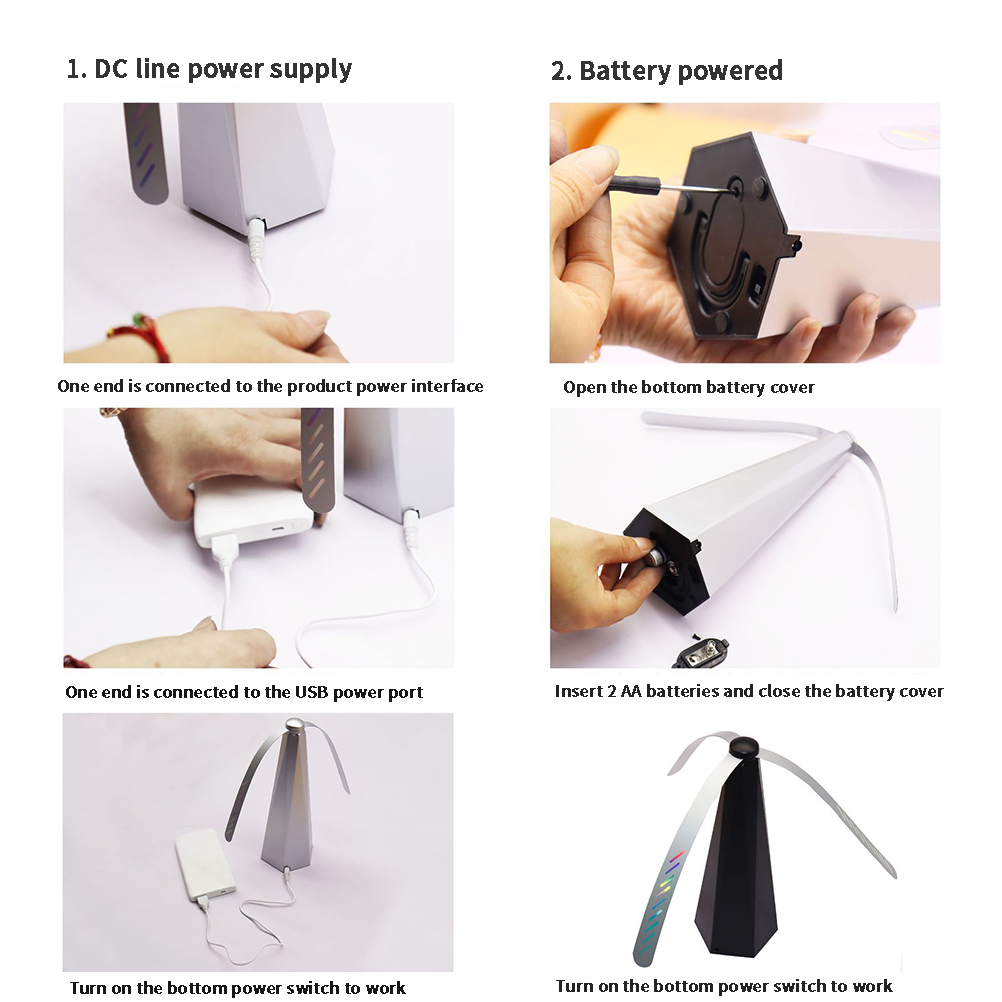 1. DC line power supply

One end is connected to the product power interface

One end is connected to the USB power port

Turn on the bottom power switch to work

2. Battery powered

Open the bottom battery cover

Insert 2 AA batteries and close the battery cover

Turn on the bottom power switch to work