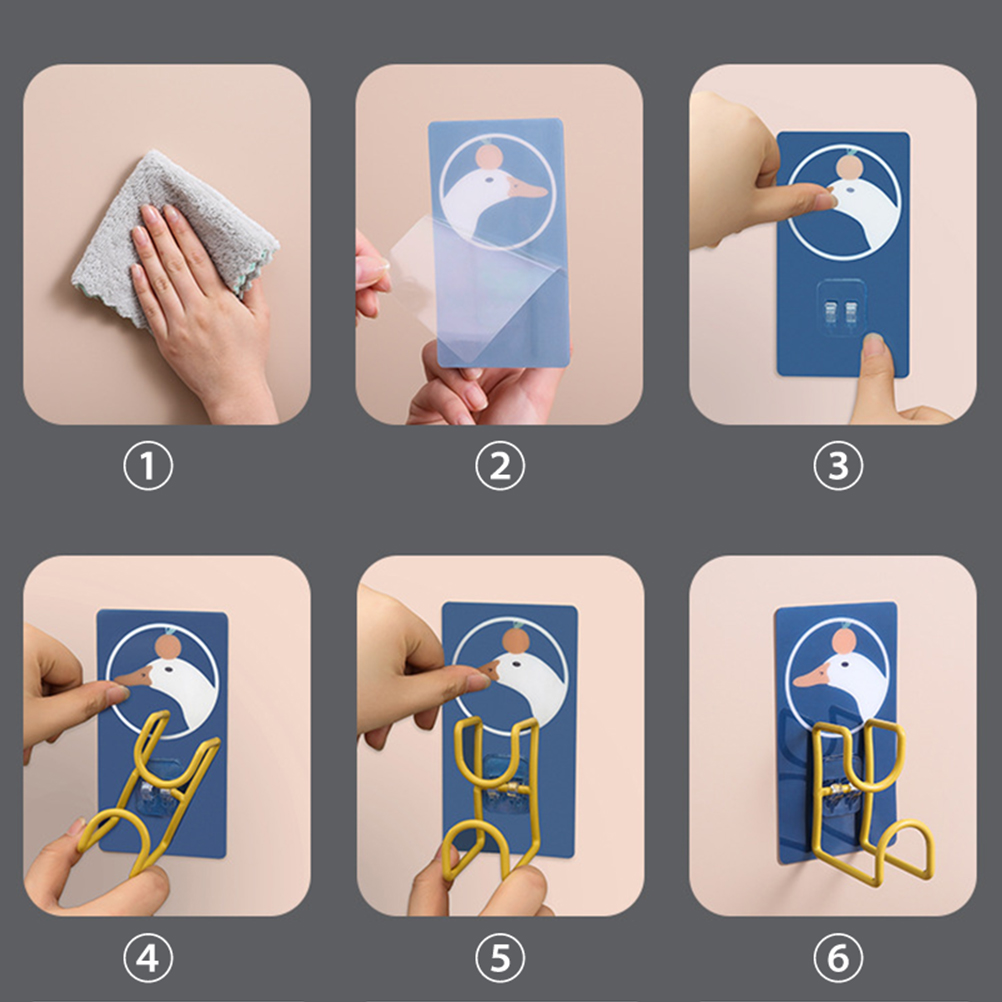 ①

②

③

④

⑤

⑥