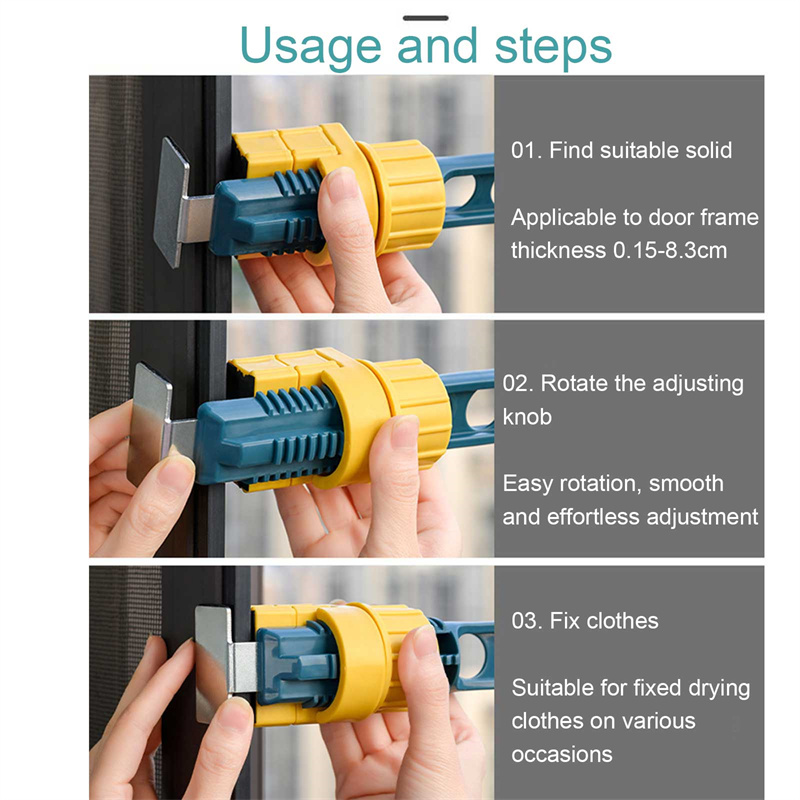 Usage and steps

01. Find suitable solid

Applicable to door frame thickness 0.15-8.3cm

02. Rotate the adjusting knob

Easy rotation, smooth and effortless adjustment

03. Fix clothes

Suitable for fixed drying clothes on various occasions