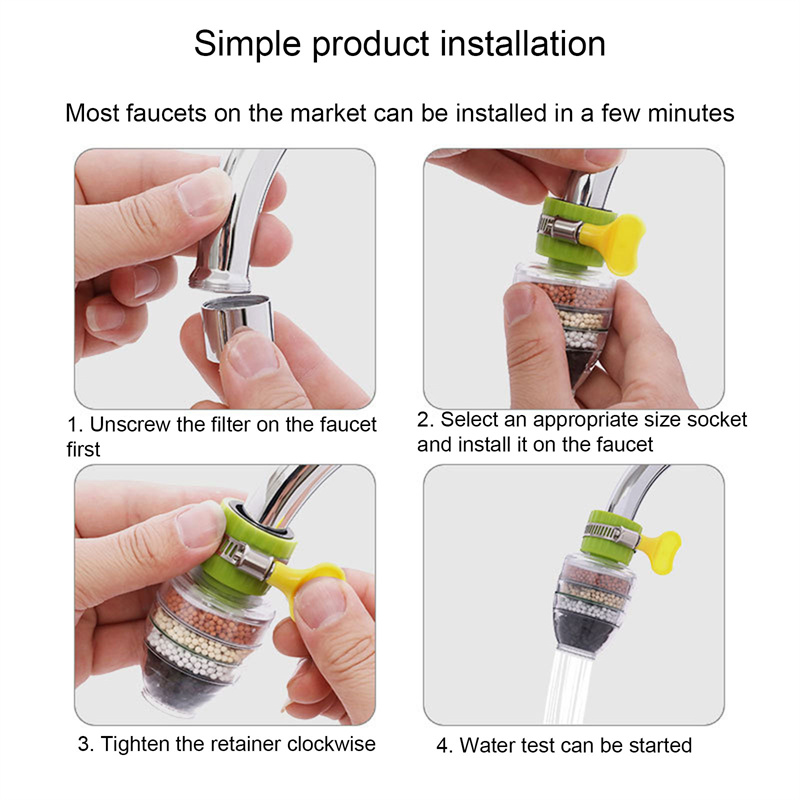 Simple product installation

Most faucets on the market can be installed in a few minutes

1. Unscrew the filter on the faucet first

2. Select an appropriate size socket and install it on the faucet

3. Tighten the retainer clockwise

4. Water test can be started