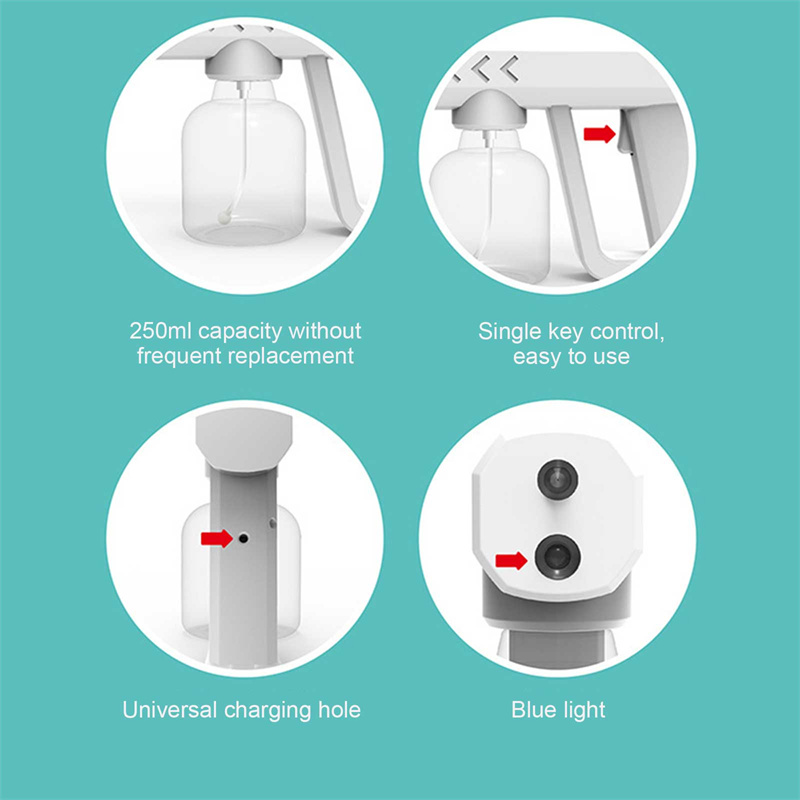 250ml capacity without frequent replacement

Single key control, easy to use

Universal charging hole

Blue light