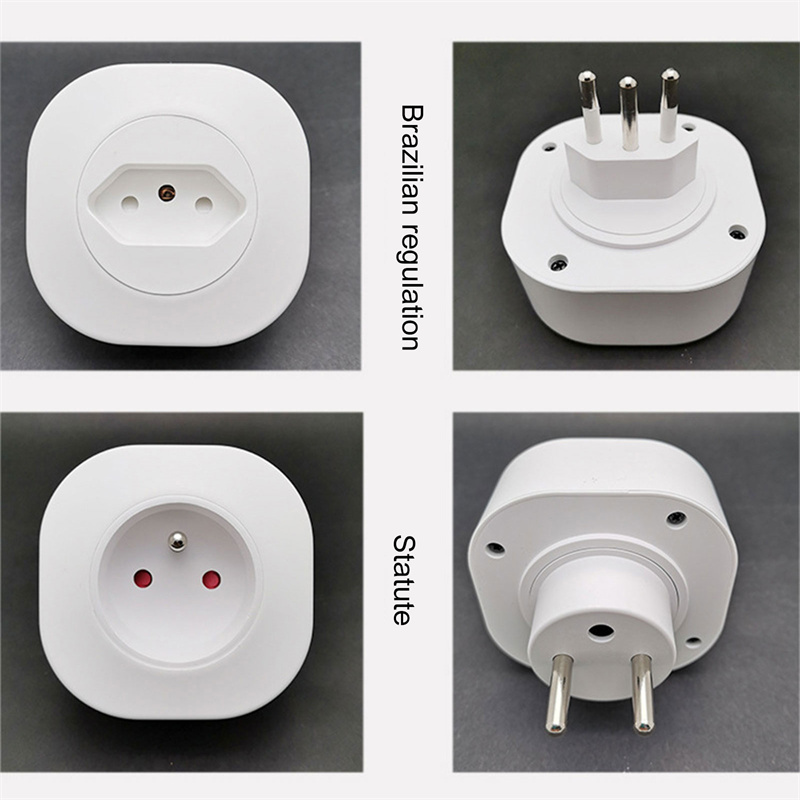 Brazilian regulation

Statute