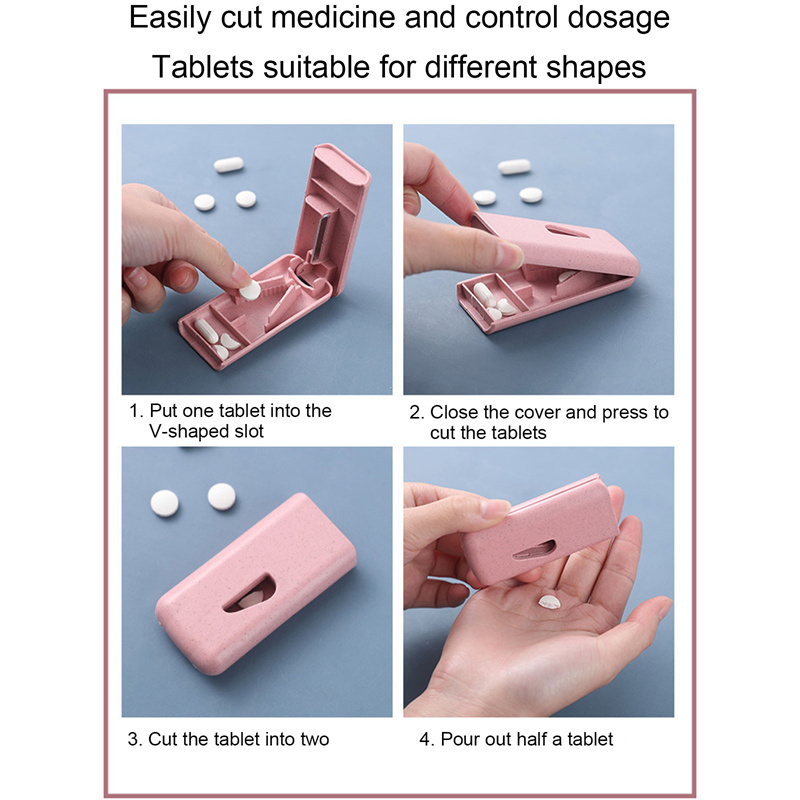 Easily cut medicine and control dosage
Tablets suitable for different shapes

1. Put one tablet into the V-shaped slot

2. Close the cover and press to cut the tablets

3. Cut the tablet into two

4. Pour out half a tablet